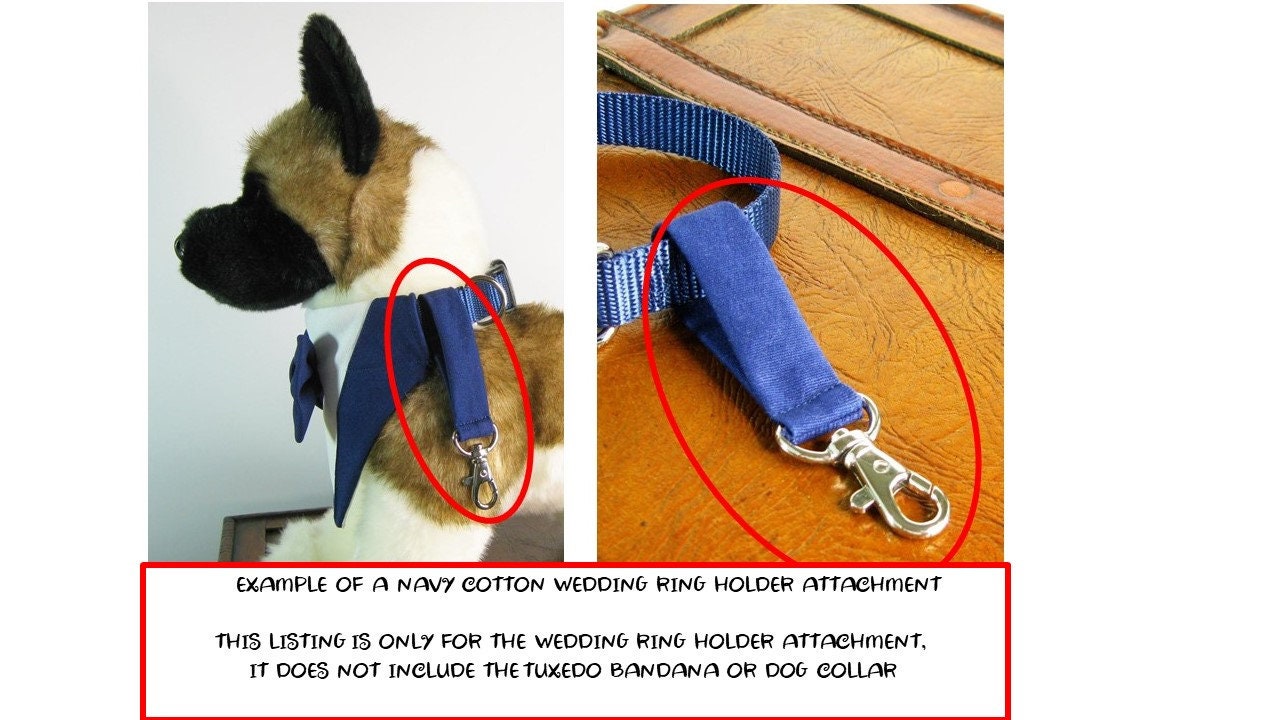 EXAMPLE OF A NAVY COTTON WEDDING RING HOLDER ATTACHMENT

THIS LISTING IS ONLY FOR THE WEDDING RING HOLDER ATTACHMENT, IT DOES NOT INCLUDE THE TUXEDO BANDANA OR DOG COLLAR