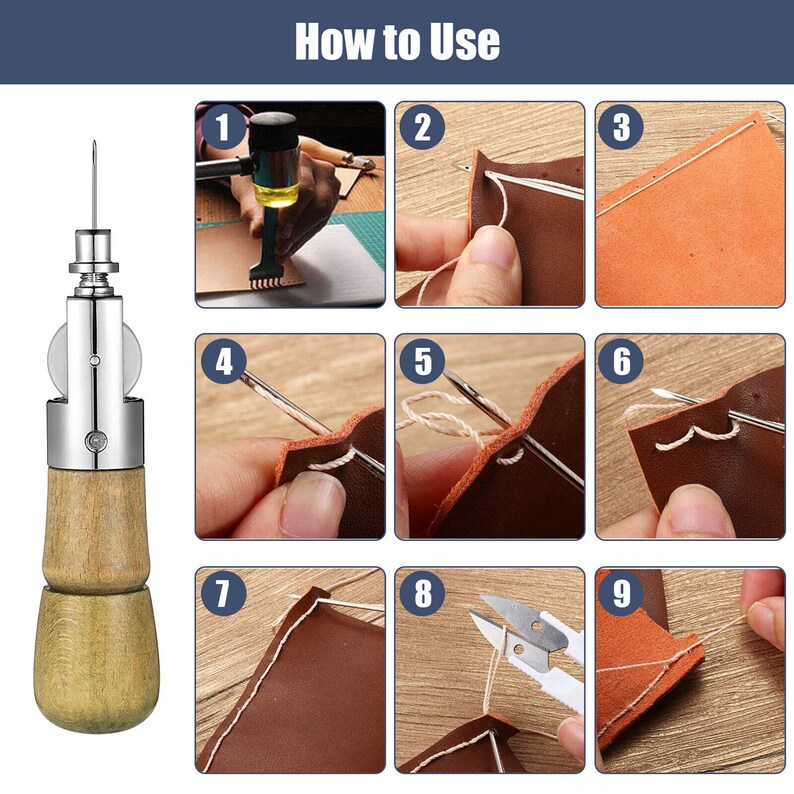 How to Use

1

2

3

4

5

6

7

8

9