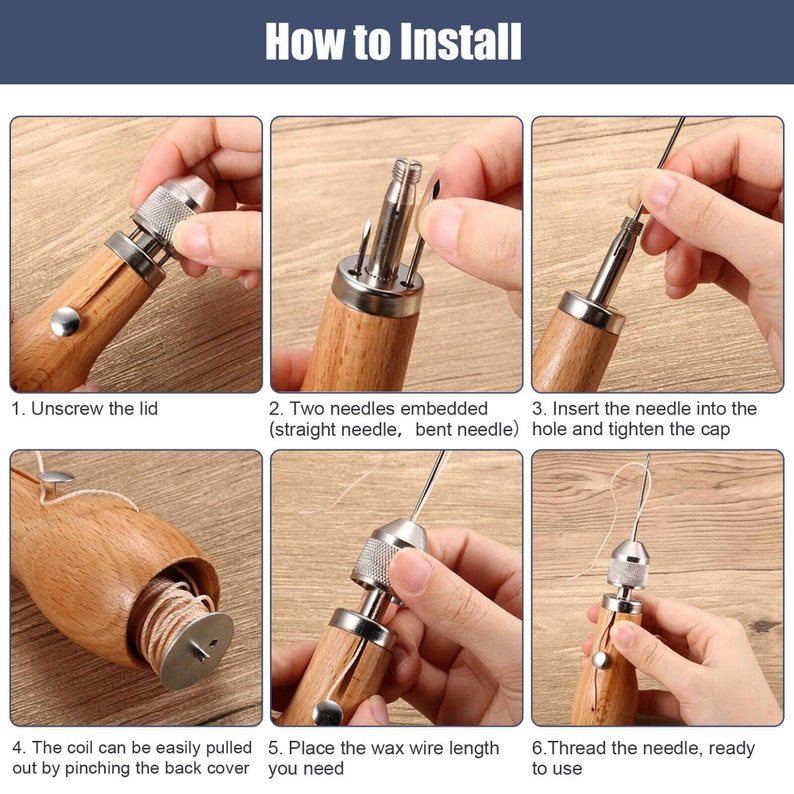 How to Install

1. Unscrew the lid

2. Two needles embedded (straight needle， bent needle)

3. Insert the needle into the hole and tighten the cap

4. The coil can be easily pulled out by pinching the back cover

5. Place the wax wire length you need

6.Thread the needle, ready to use