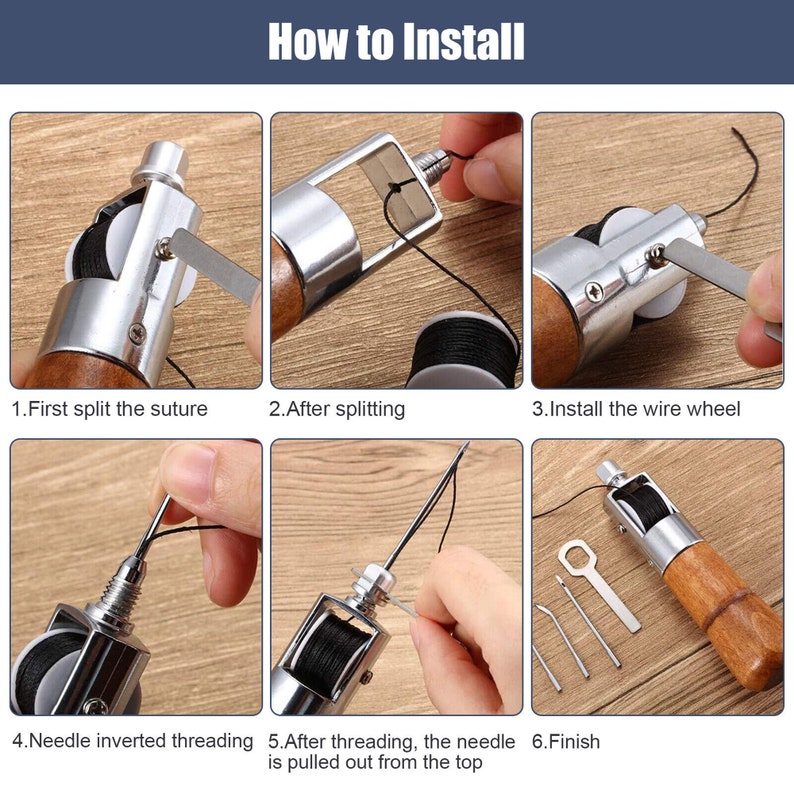 How to Install

1.First split the suture

2.After splitting

3.Install the wire wheel

4.Needle inverted threading

5.After threading, the needle is pulled out from the top

6.Finish