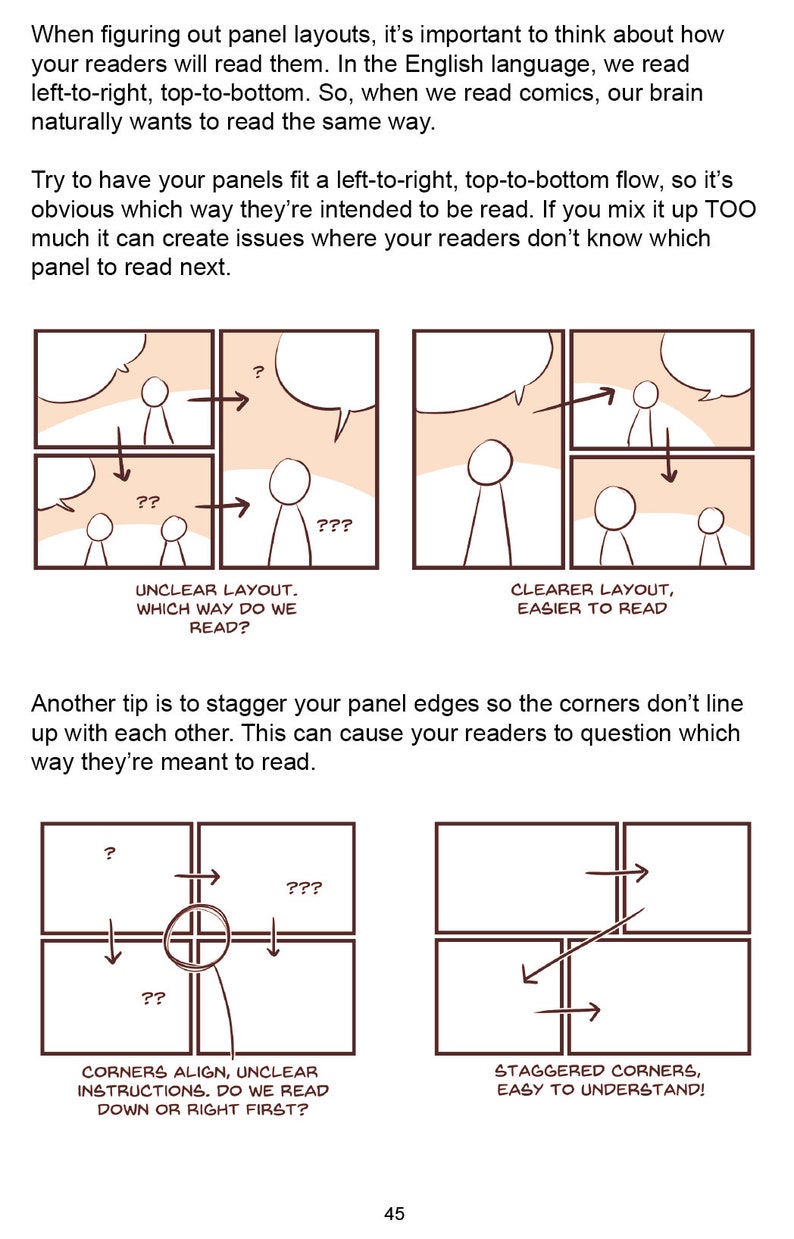 When figuring out panel layouts, it's important to think about how your readers will read them. In the English language, we read left-to-right, top-to-bottom. So, when we read comics, our brain naturally wants to read the same way.

Try to have your panels fit a left-to-right, top-to-bottom flow, so it's obvious which way they're intended to be read. If you mix it up TOO much it can create issues where your readers don't know which panel to read next.

?

??

???

UNCLEAR LAYOUT. WHICH WAY DO WE READ?

CLEARER LAYOUT, EASIER TO READ

Another tip is to stagger your panel edges so the corners don't line up with each other. This can cause your readers to question which way they're meant to read.

?

???

??

CORNERS ALIGN, UNCLEAR INSTRUCTIONS. DO WE READ DOWN OR RIGHT FIRST?

STAGGERED CORNERS, EASY TO UNDERSTAND!

45