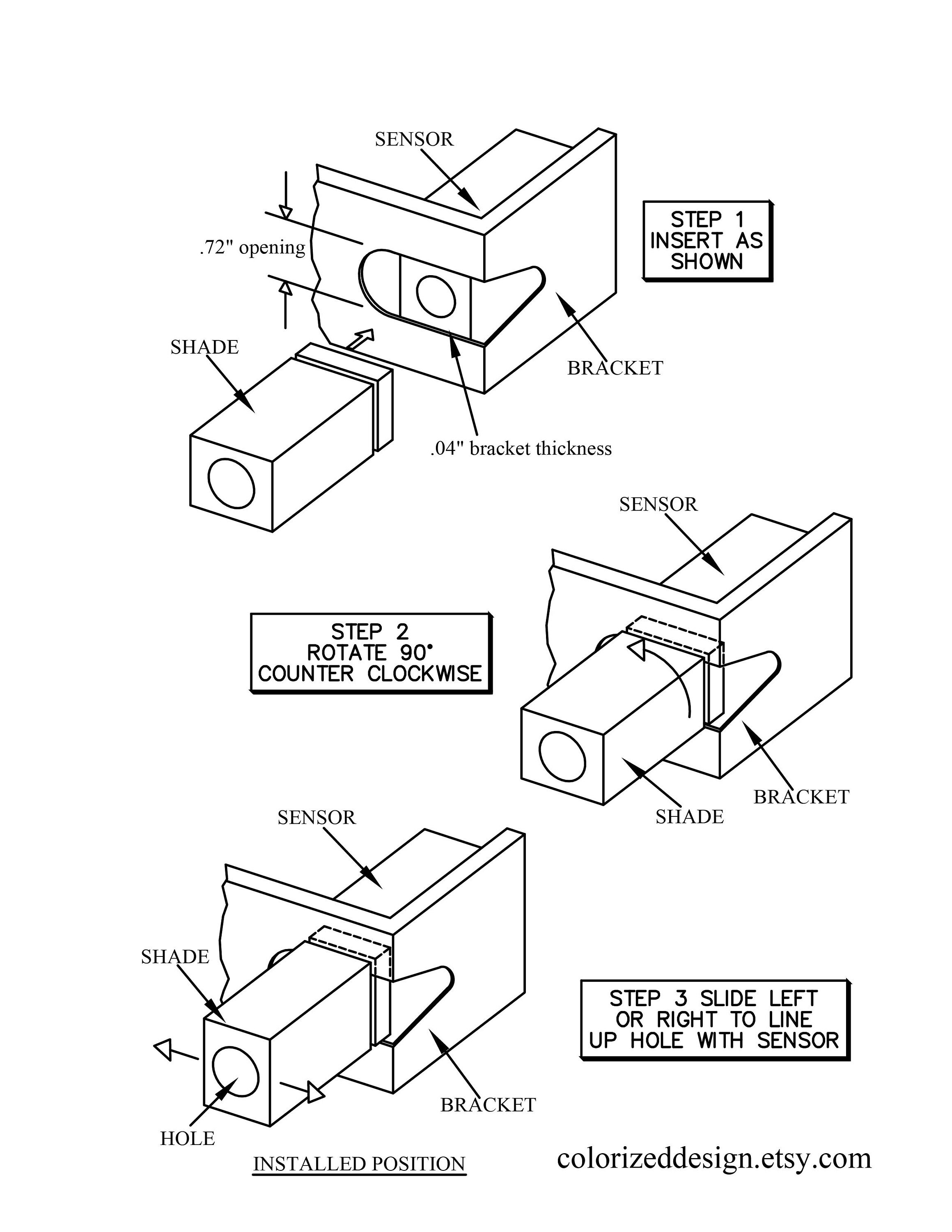 SENSOR

.72" opening

STEP 1
INSERT AS
SHOWN

SHADE

BRACKET

.04" bracket thickness

SENSOR

STEP 2
ROTATE 90°
COUNTER CLOCKWISE

BRACKET

SHADE

SENSOR

SHADE

STEP 3 SLIDE LEFT
OR RIGHT TO LINE
UP HOLE WITH SENSOR

BRACKET

HOLE

INSTALLED POSITION

colorizeddesign.etsy.com