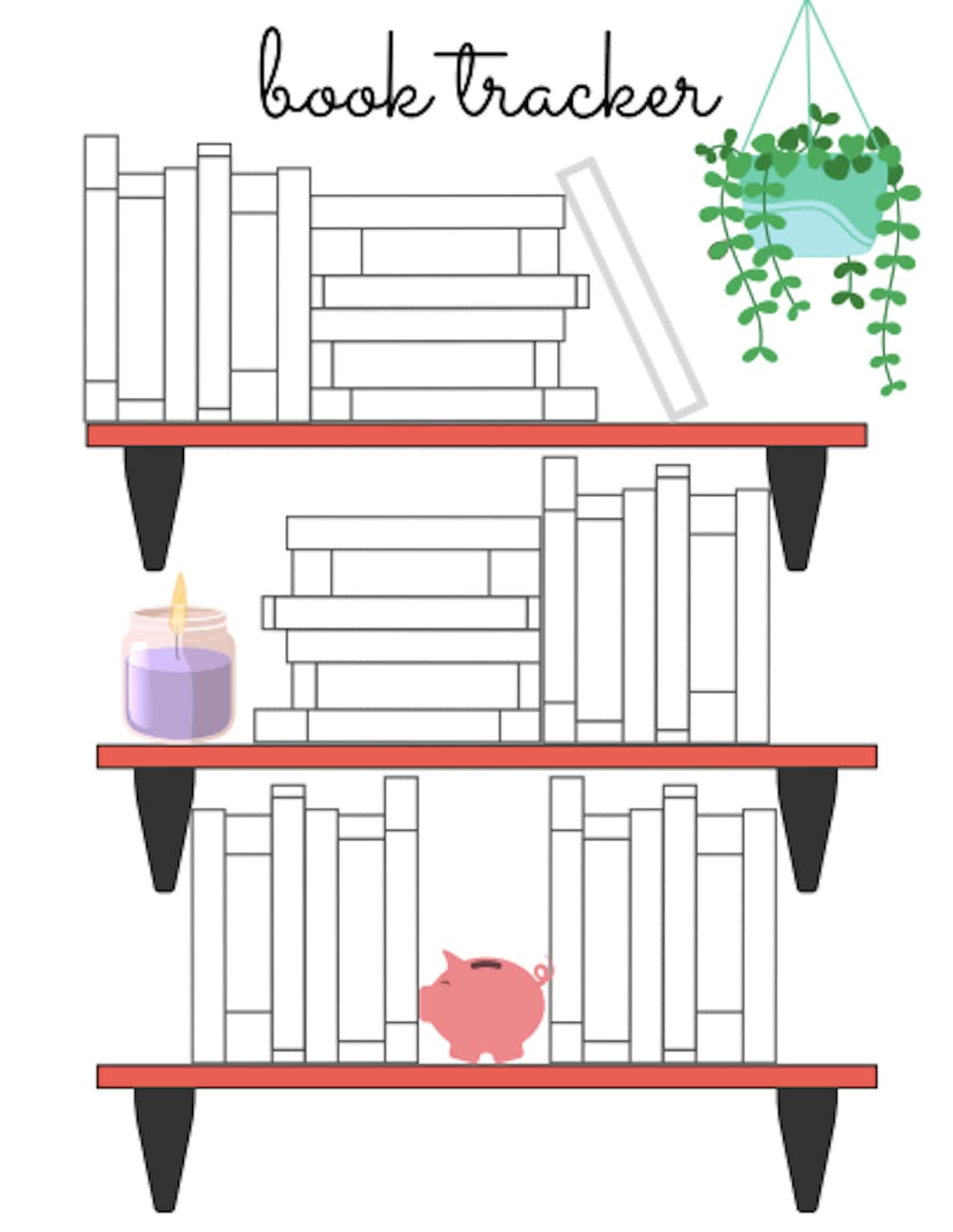 book tracker