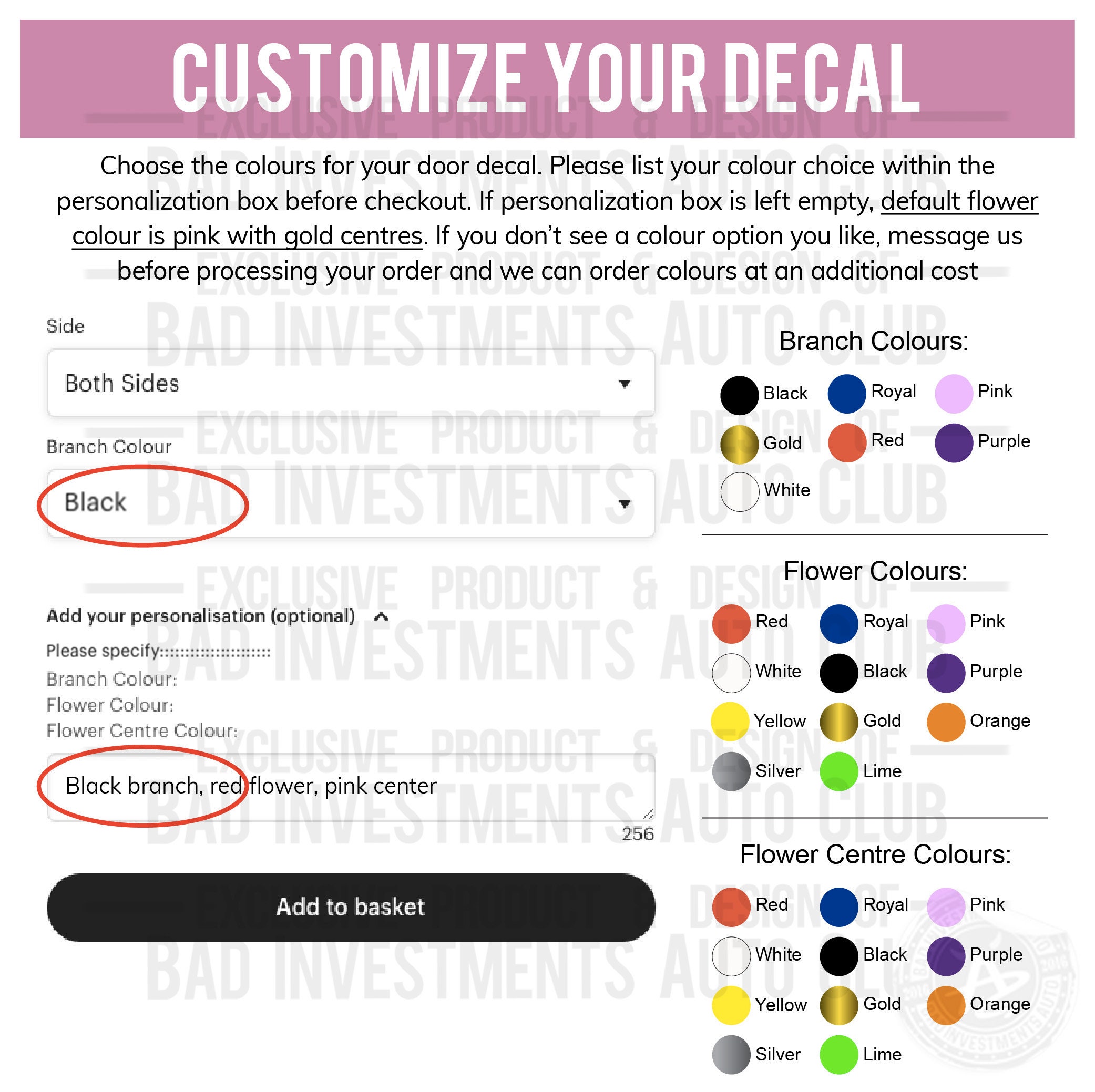 CUSTOMIZE YOUR DECAL

Choose the colours for your door decal. Please list your colour choice within the personalization box before checkout. If personalization box is left empty, default flower colour is pink with gold centres. If you don't see a colour option you like, message us before processing your order and we can order colours at an additional cost

Side

Both Sides

Branch Colour

Black

Add your personalisation (optional)

Please specify::::::::::::::::::::::
Branch Colour:
Flower Colour:
Flower Centre Colour:

Black branch, red flower, pink center

256

Add to basket

Branch Colours:

Black
Royal
Pink
Gold
Red
Purple
White

Flower Colours:

Red
Royal
Pink
White
Black
Purple
Yellow
Gold
Orange
Silver
Lime

Flower Centre Colours:

Red
Royal
Pink
White
Black
Purple
Yellow
Gold
Orange
Silver
Lime

EXCLUSIVE PRODUCT & DESIGN OF BAD INVESTMENTS AUTO CLUB