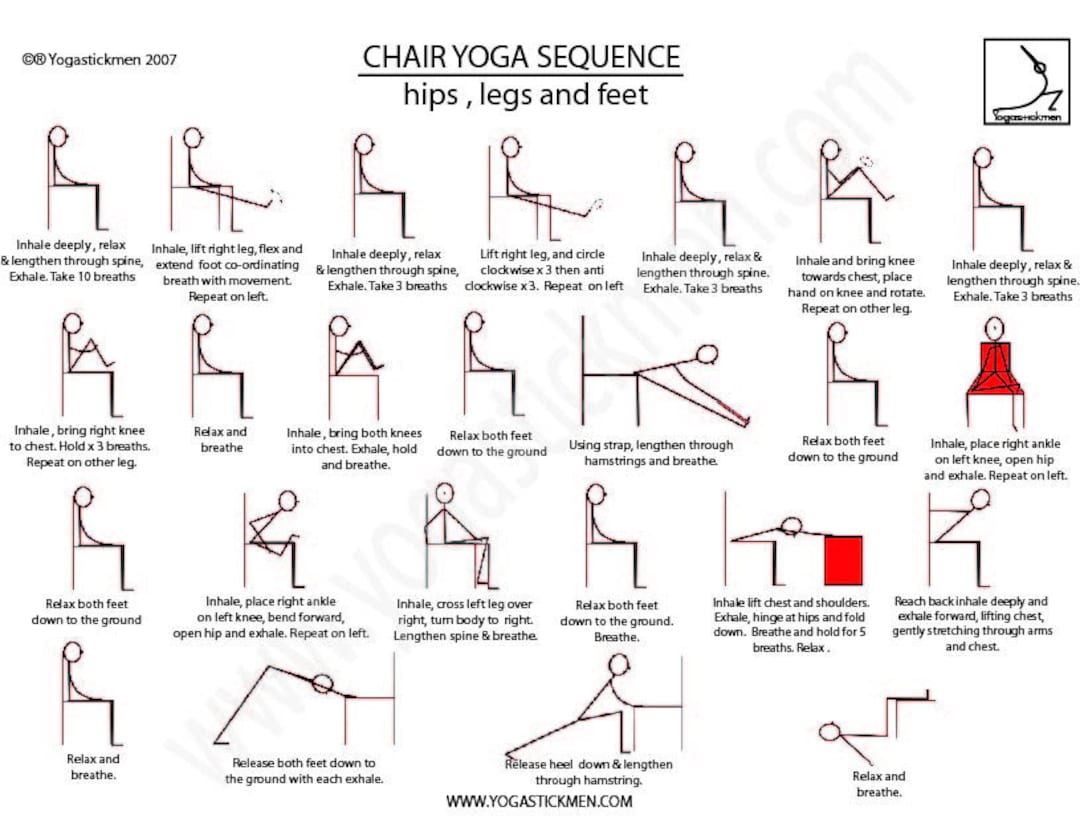 ©® Yogastickmen 2007

CHAIR YOGA SEQUENCE
hips , legs and feet

Yogastickmen

Inhale deeply , relax & lengthen through spine, Exhale. Take 10 breaths

Inhale, lift right leg, flex and extend foot co-ordinating breath with movement. Repeat on left.

Inhale deeply , relax & lengthen through spine, Exhale. Take 3 breaths

Lift right leg, and circle clockwise x 3 then anti clockwise x 3. Repeat on left

Inhale deeply , relax & lengthen through spine. Exhale. Take 3 breaths

Inhale and bring knee towards chest, place hand on knee and rotate. Repeat on other leg.

Inhale deeply , relax & lengthen through spine. Exhale. Take 3 breaths

Inhale , bring right knee to chest. Hold x 3 breaths. Repeat on other leg.

Relax and breathe

Inhale , bring both knees into chest. Exhale, hold and breathe.

Relax both feet down to the ground

Using strap, lengthen through hamstrings and breathe.

Relax both feet down to the ground

Inhale, place right ankle on left knee, open hip and exhale. Repeat on left.

Relax both feet down to the ground

Inhale, place right ankle on left knee, bend forward, open hip and exhale. Repeat on left.

Inhale, cross left leg over right, turn body to right. Lengthen spine & breathe.

Relax both feet down to the ground. Breathe.

Inhale lift chest and shoulders. Exhale, hinge at hips and fold down. Breathe and hold for 5 breaths. Relax .

Reach back inhale deeply and exhale forward, lifting chest, gently stretching through arms and chest.

Relax and breathe.

Release both feet down to the ground with each exhale.

Release heel down & lengthen through hamstring.

Relax and breathe.

WWW.YOGASTICKMEN.COM

www.yogastickmen.com