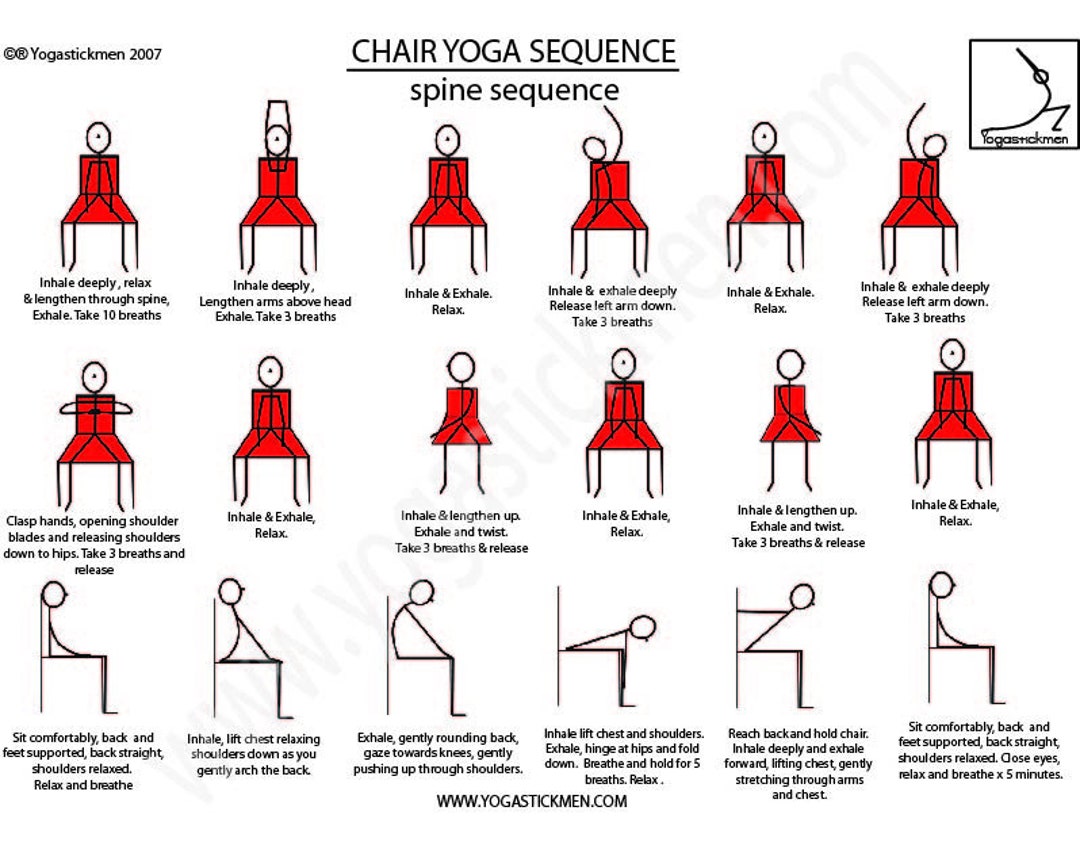 ©® Yogastickmen 2007

CHAIR YOGA SEQUENCE
spine sequence

Yogastickmen

Inhale deeply , relax & lengthen through spine, Exhale. Take 10 breaths

Inhale deeply , Lengthen arms above head Exhale. Take 3 breaths

Inhale & Exhale. Relax.

Inhale & exhale deeply Release left arm down. Take 3 breaths

Inhale & Exhale. Relax.

Inhale & exhale deeply Release left arm down. Take 3 breaths

Clasp hands, opening shoulder blades and releasing shoulders down to hips. Take 3 breaths and release

Inhale & Exhale, Relax.

Inhale & lengthen up. Exhale and twist. Take 3 breaths & release

Inhale & Exhale, Relax.

Inhale & lengthen up. Exhale and twist. Take 3 breaths & release

Inhale & Exhale, Relax.

Sit comfortably, back and feet supported, back straight, shoulders relaxed. Relax and breathe

Inhale, lift chest relaxing shoulders down as you gently arch the back.

Exhale, gently rounding back, gaze towards knees, gently pushing up through shoulders.

Inhale lift chest and shoulders. Exhale, hinge at hips and fold down. Breathe and hold for 5 breaths. Relax .

Reach back and hold chair. Inhale deeply and exhale forward, lifting chest, gently stretching through arms and chest.

Sit comfortably, back and feet supported, back straight, shoulders relaxed. Close eyes, relax and breathe x 5 minutes.

WWW.YOGASTICKMEN.COM

www.yogastickmen.com