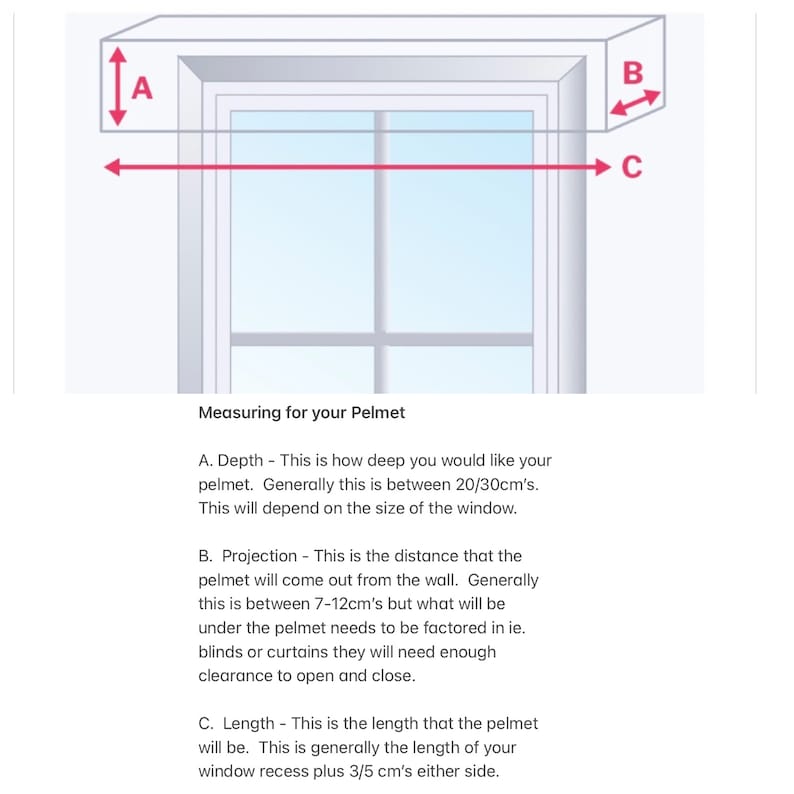 A

B

C

Measuring for your Pelmet

A. Depth - This is how deep you would like your pelmet. Generally this is between 20/30cm's. This will depend on the size of the window.

B. Projection - This is the distance that the pelmet will come out from the wall. Generally this is between 7-12cm's but what will be under the pelmet needs to be factored in ie. blinds or curtains they will need enough clearance to open and close.

C. Length - This is the length that the pelmet will be. This is generally the length of your window recess plus 3/5 cm's either side.