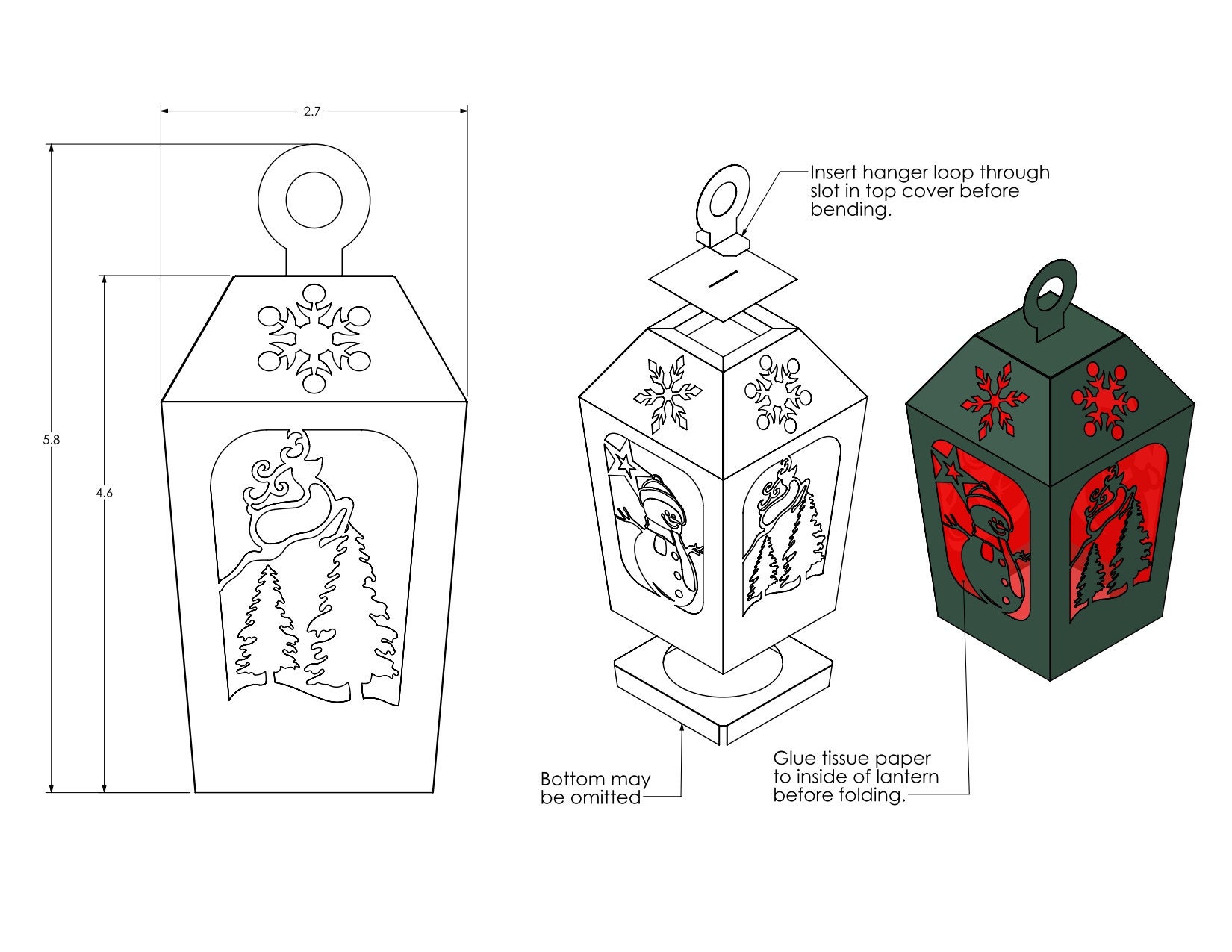 2.7

5.8

4.6

Insert hanger loop through slot in top cover before bending.

Bottom may be omitted

Glue tissue paper to inside of lantern before folding.