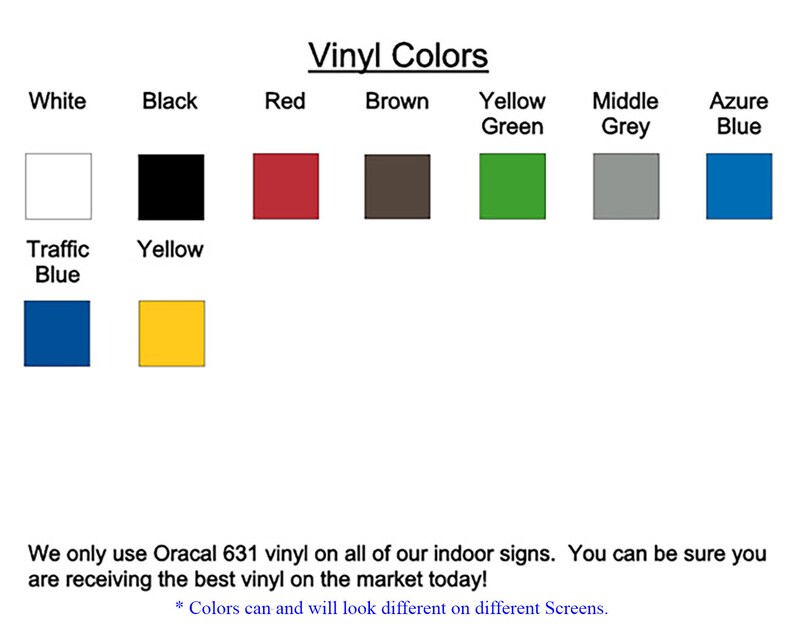 Vinyl Colors

White

Black

Red

Brown

Yellow Green

Middle Grey

Azure Blue

Traffic Blue

Yellow

We only use Oracal 631 vinyl on all of our indoor signs. You can be sure you are receiving the best vinyl on the market today!

* Colors can and will look different on different Screens.