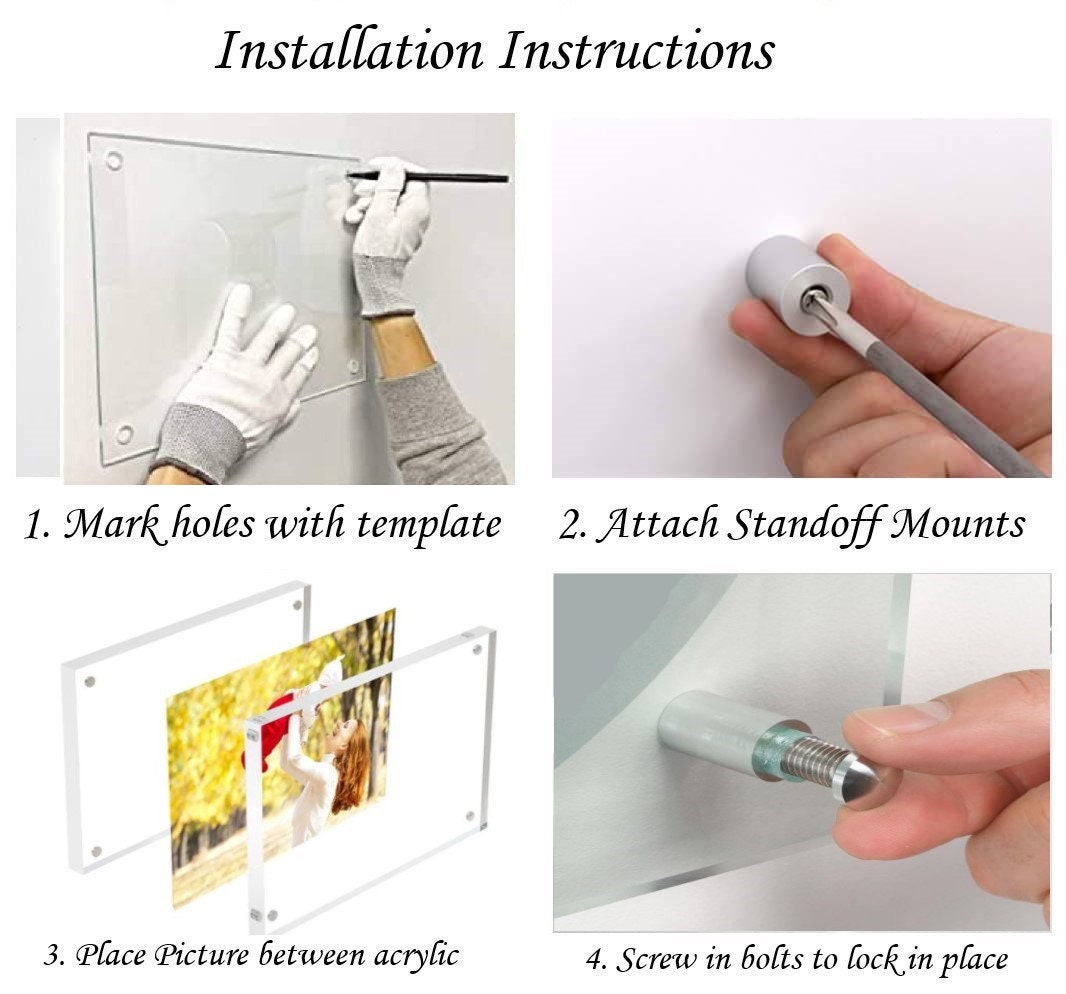 Installation Instructions

1. Mark holes with template

2. Attach Standoff Mounts

3. Place Picture between acrylic

4. Screw in bolts to lock in place