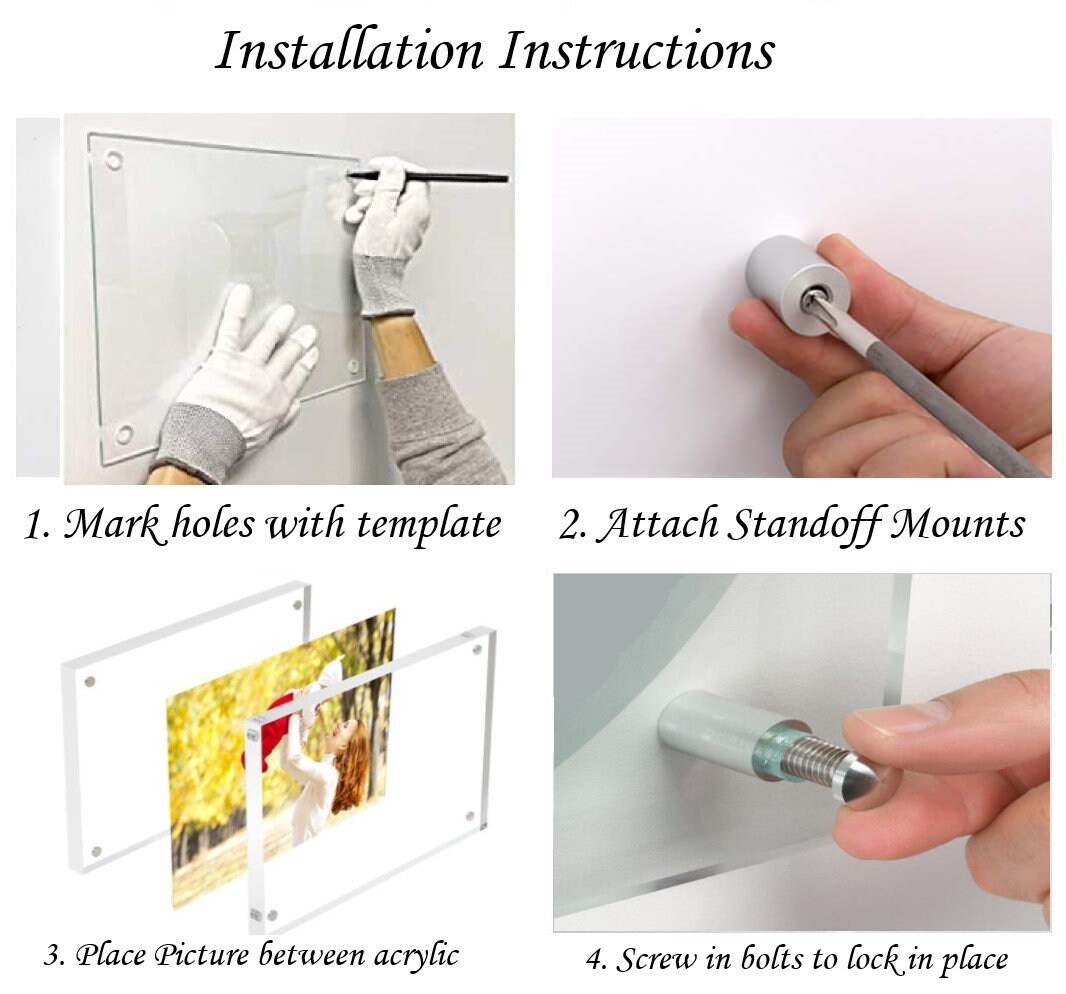 Installation Instructions

1. Mark holes with template

2. Attach Standoff Mounts

3. Place Picture between acrylic

4. Screw in bolts to lock in place