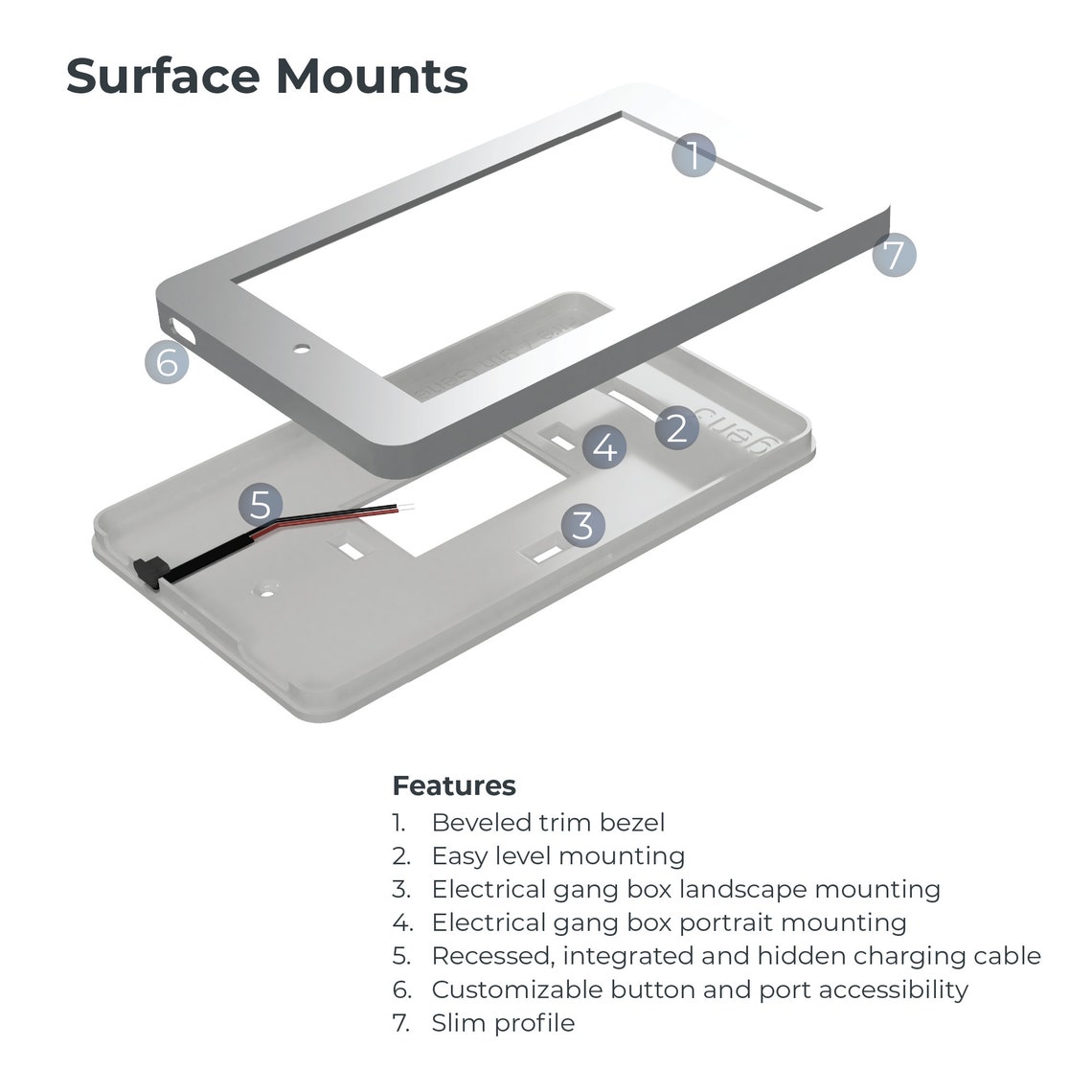 Surface Mounts

1

7

6

2

4

5

3

Features
1. Beveled trim bezel
2. Easy level mounting
3. Electrical gang box landscape mounting
4. Electrical gang box portrait mounting
5. Recessed, integrated and hidden charging cable
6. Customizable button and port accessibility
7. Slim profile