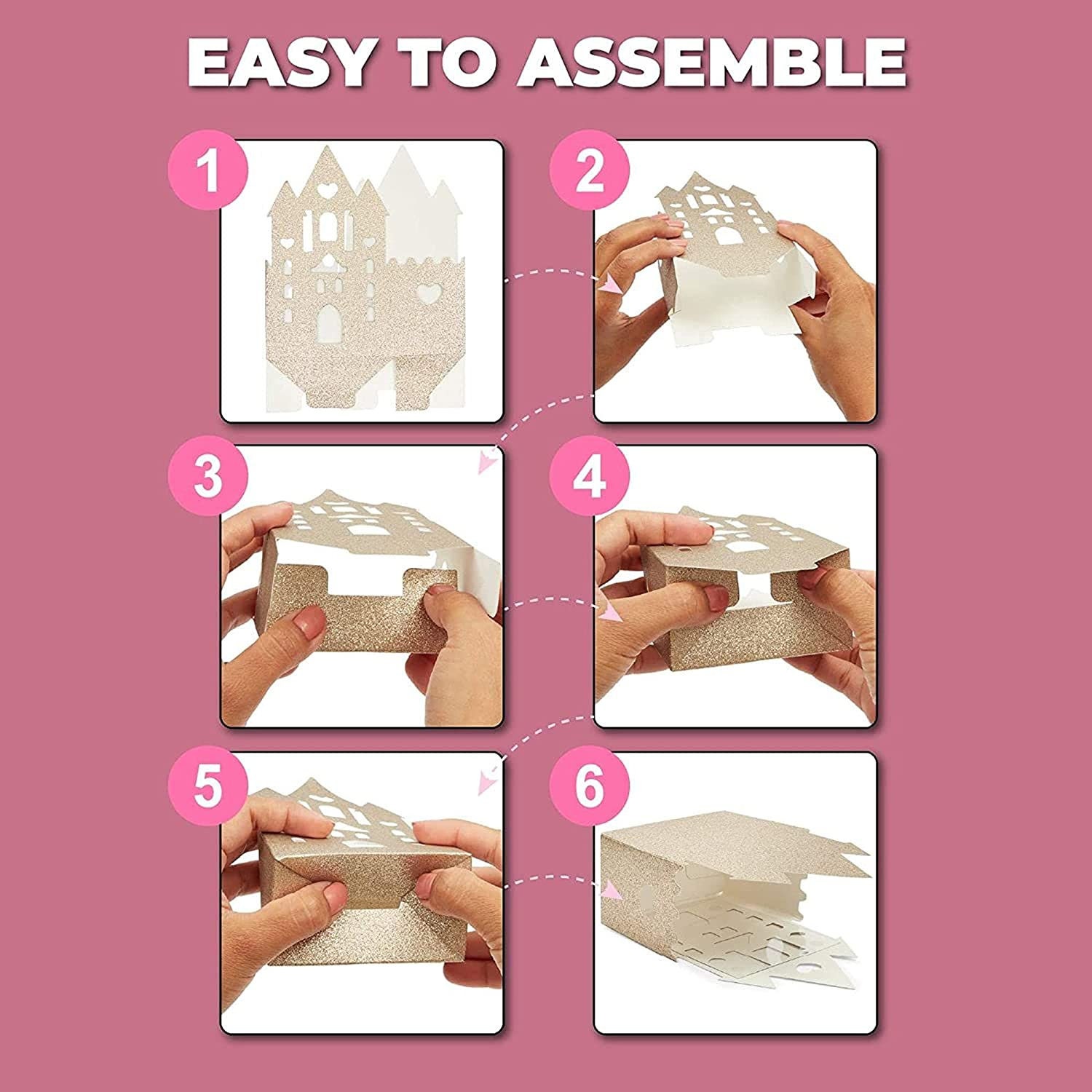 EASY TO ASSEMBLE

1

2

3

4

5

6