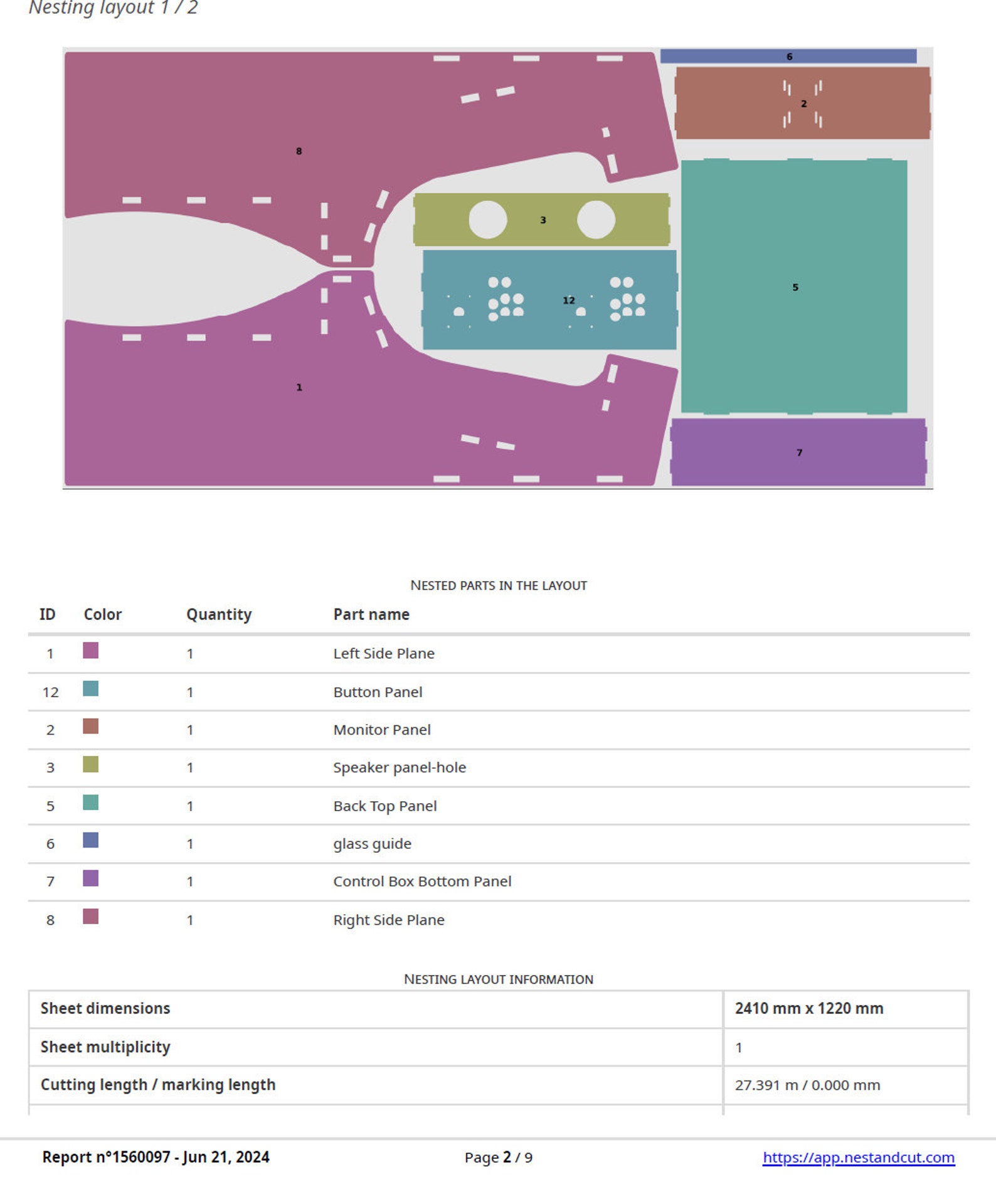 Nesting layout 1 / 2

6
2
8
3
12
5
1
7

NESTED PARTS IN THE LAYOUT

| ID | Color | Quantity | Part name |
|---|---|---|---|
| 1 | | 1 | Left Side Plane |
| 12 | | 1 | Button Panel |
| 2 | | 1 | Monitor Panel |
| 3 | | 1 | Speaker panel-hole |
| 5 | | 1 | Back Top Panel |
| 6 | | 1 | glass guide |
| 7 | | 1 | Control Box Bottom Panel |
| 8 | | 1 | Right Side Plane |

NESTING LAYOUT INFORMATION

| Sheet dimensions | 2410 mm x 1220 mm |
|---|---|
| Sheet multiplicity | 1 |
| Cutting length / marking length | 27.391 m / 0.000 mm |

Report n°1560097 - Jun 21, 2024
Page 2 / 9
https://app.nestandcut.com