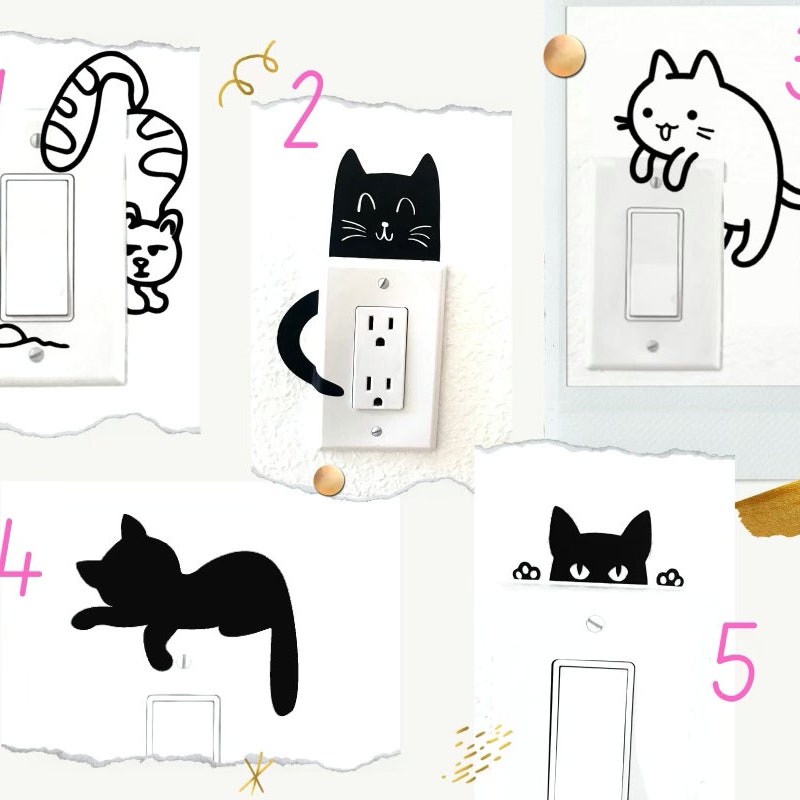 1
2
3
4
5