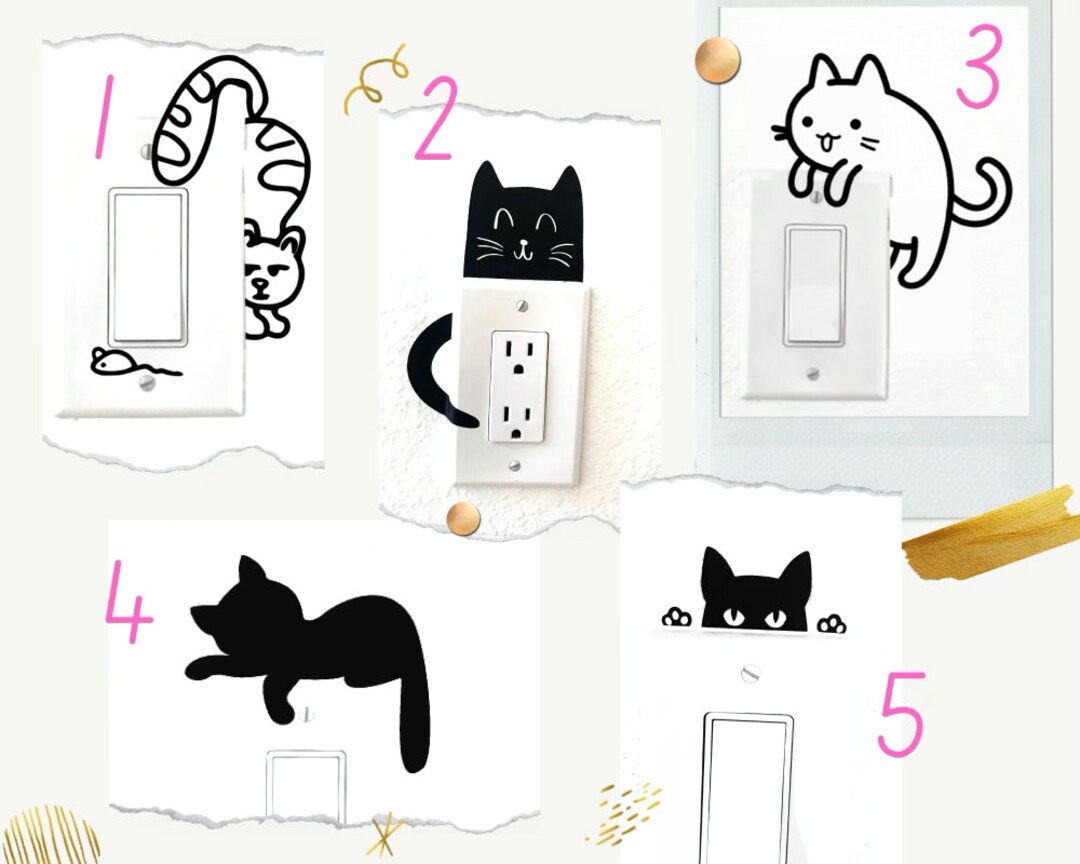 1

2

3

4

5