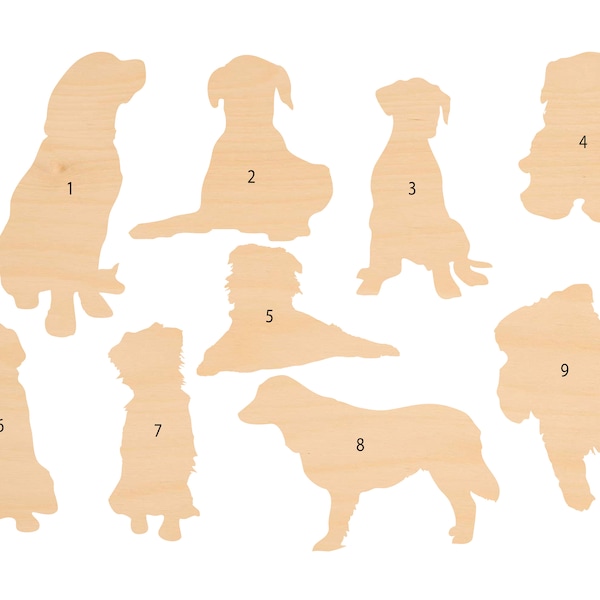 1
2
3
4
5
6
7
8
9