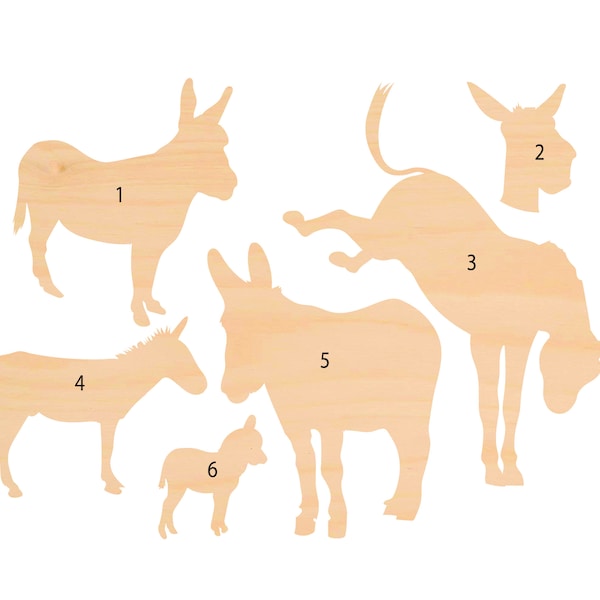 1

2

3

4

5

6