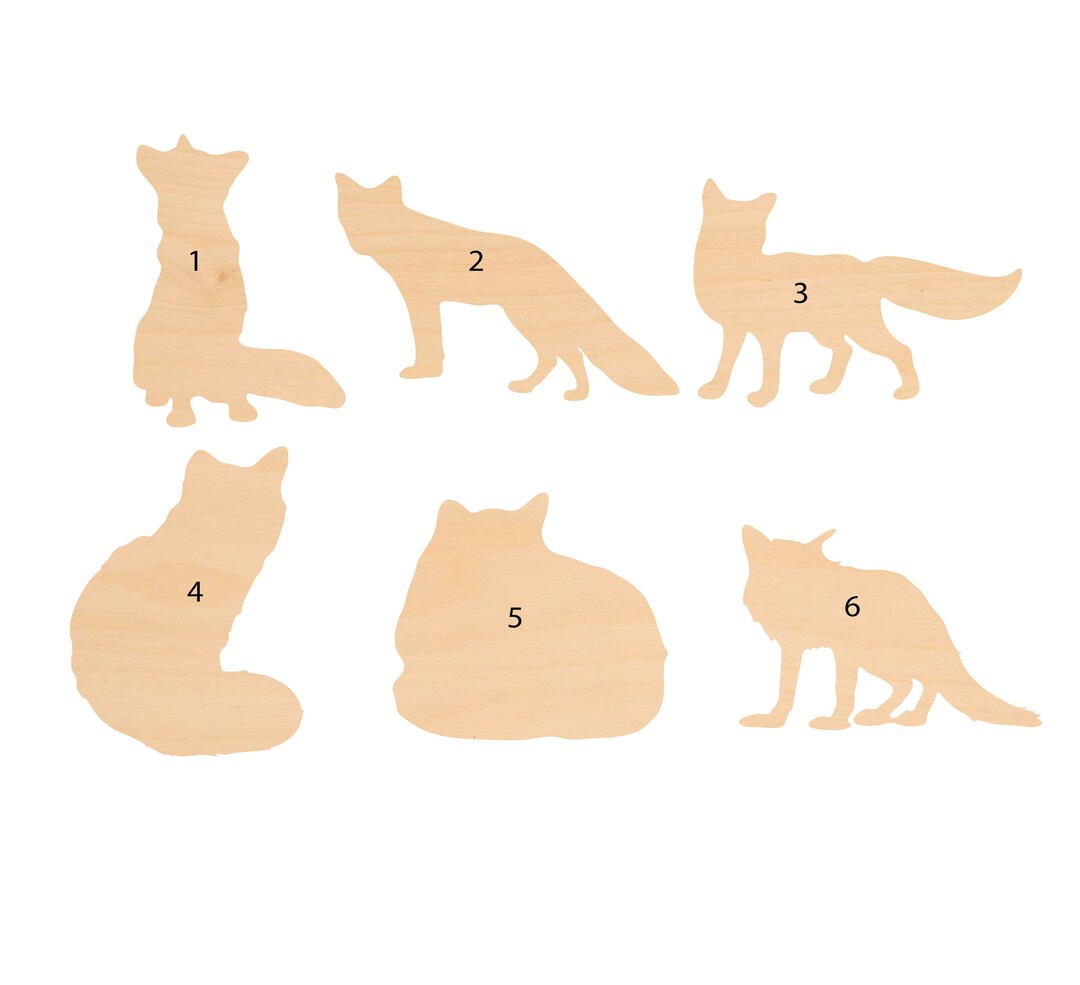 1 2 3
4 5 6