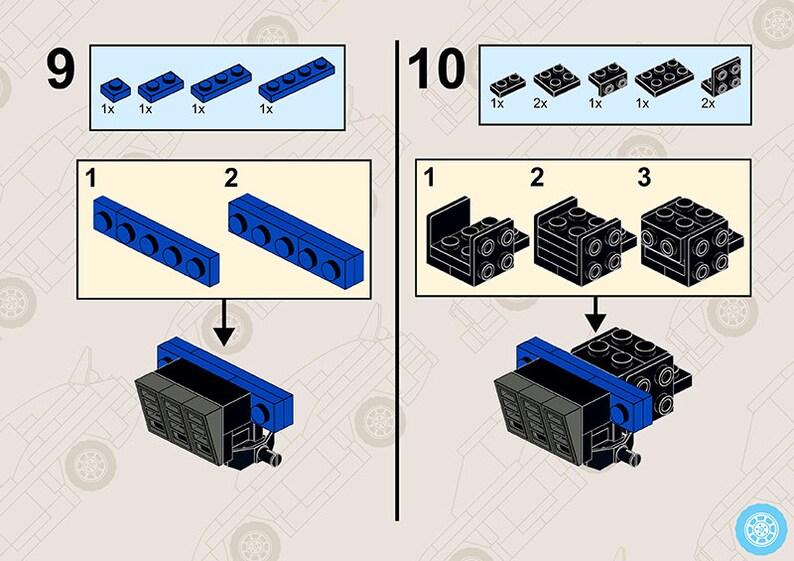 9

1x 1x 1x 1x

1 2

10

1x 2x 1x 1x 2x

1 2 3