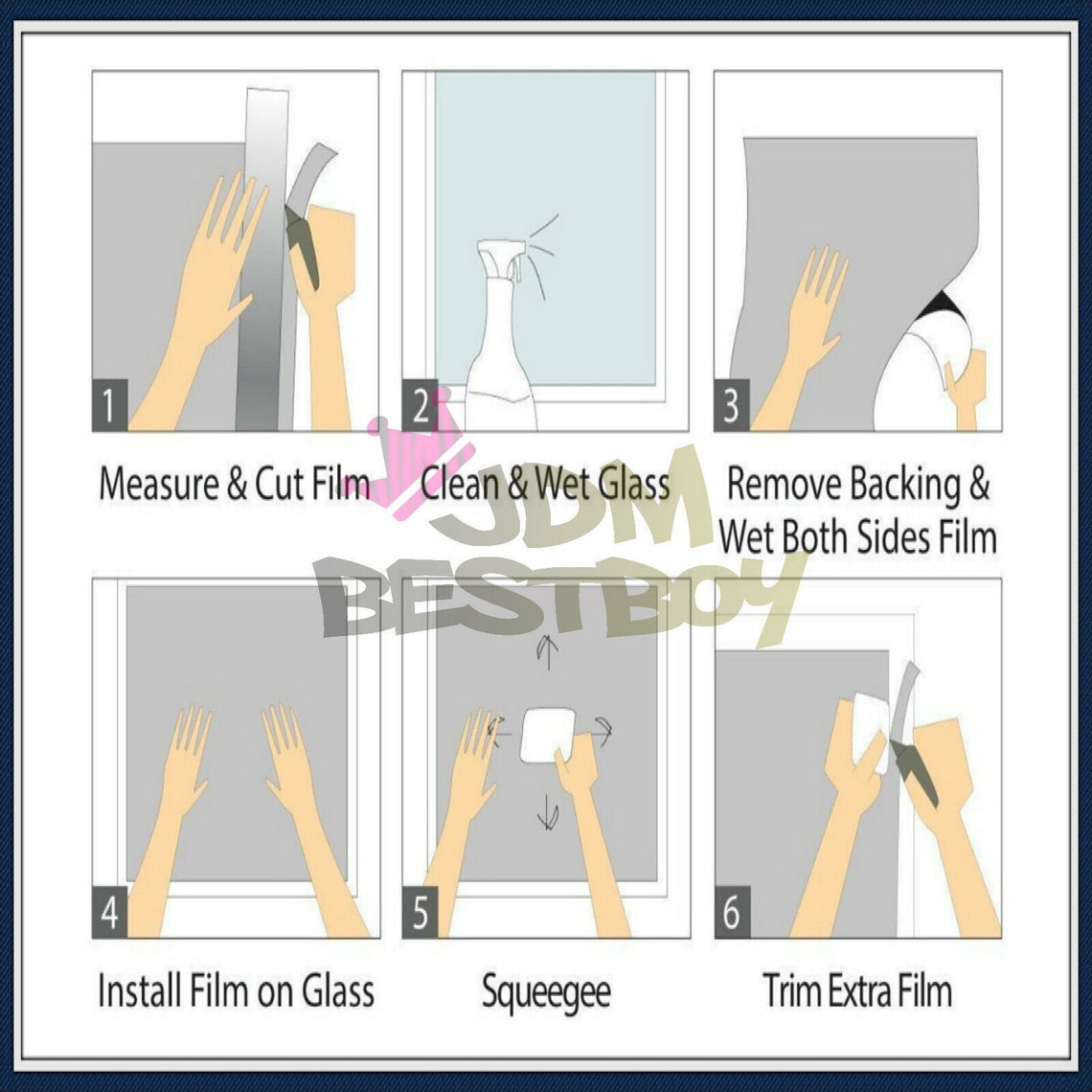 1

Measure & Cut Film

2

Clean & Wet Glass

3

Remove Backing & Wet Both Sides Film

JDM BESTBOY

4

Install Film on Glass

5

Squeegee

6

Trim Extra Film