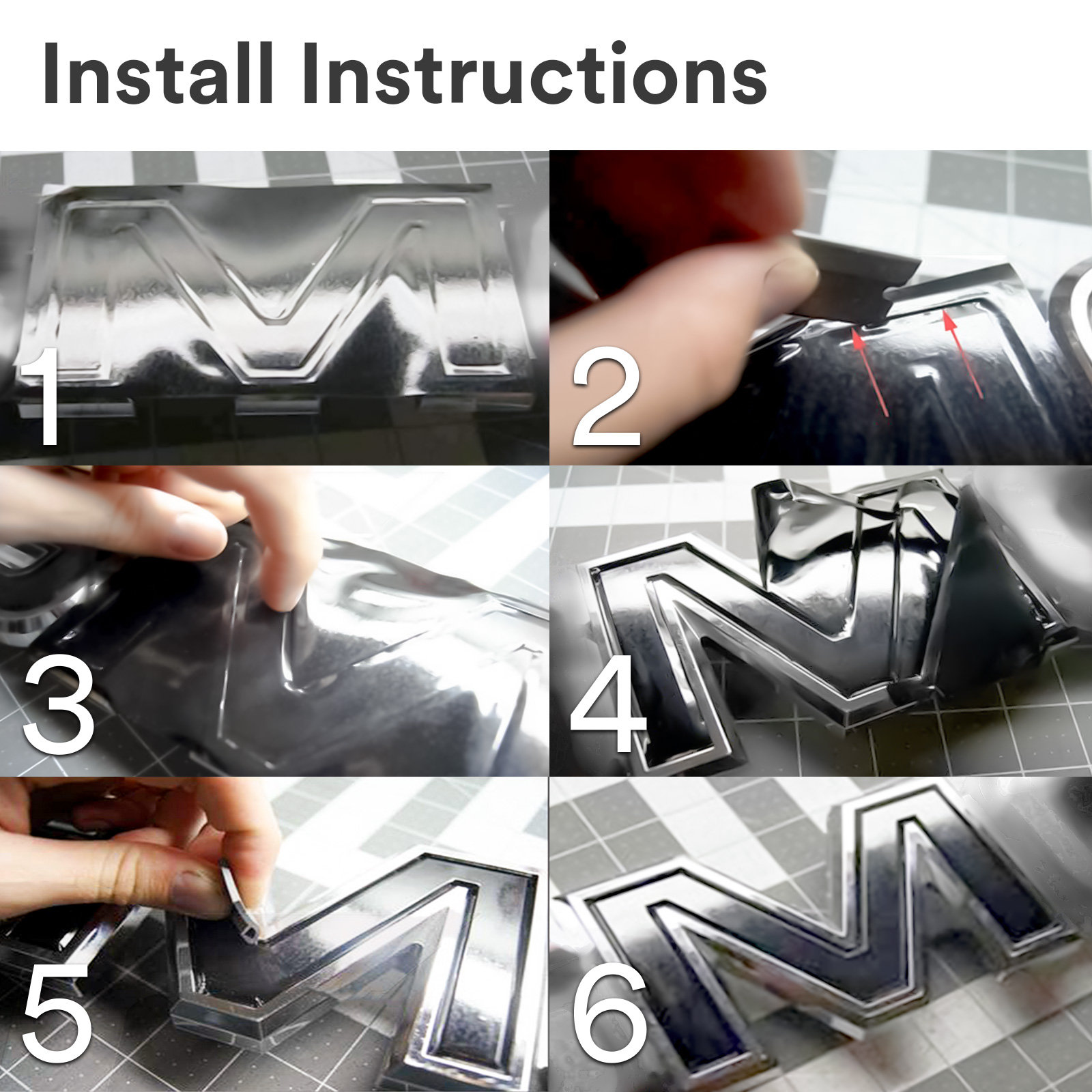 Install Instructions

1

2

3

4

5

6