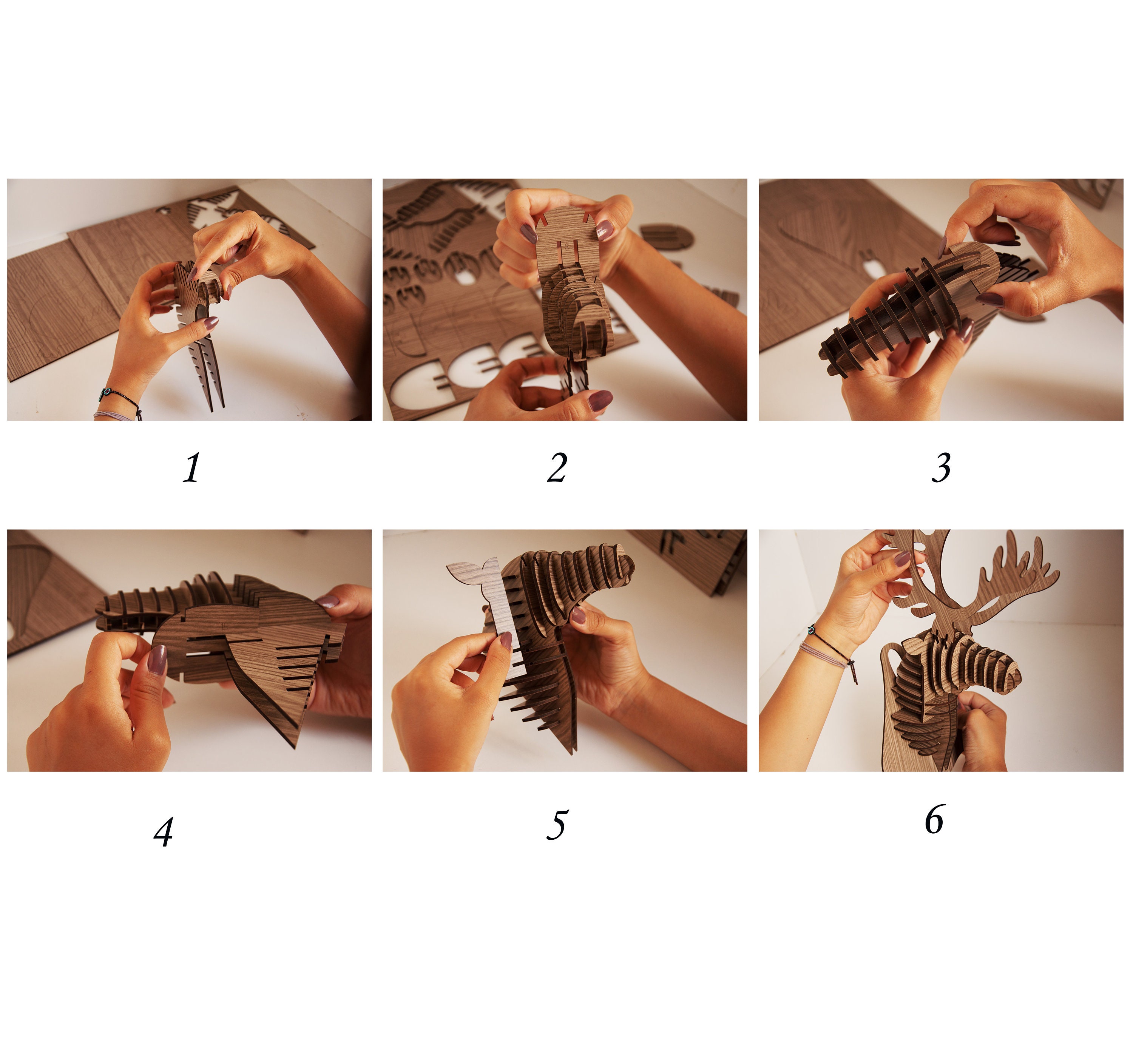 1

2

3

4

5

6