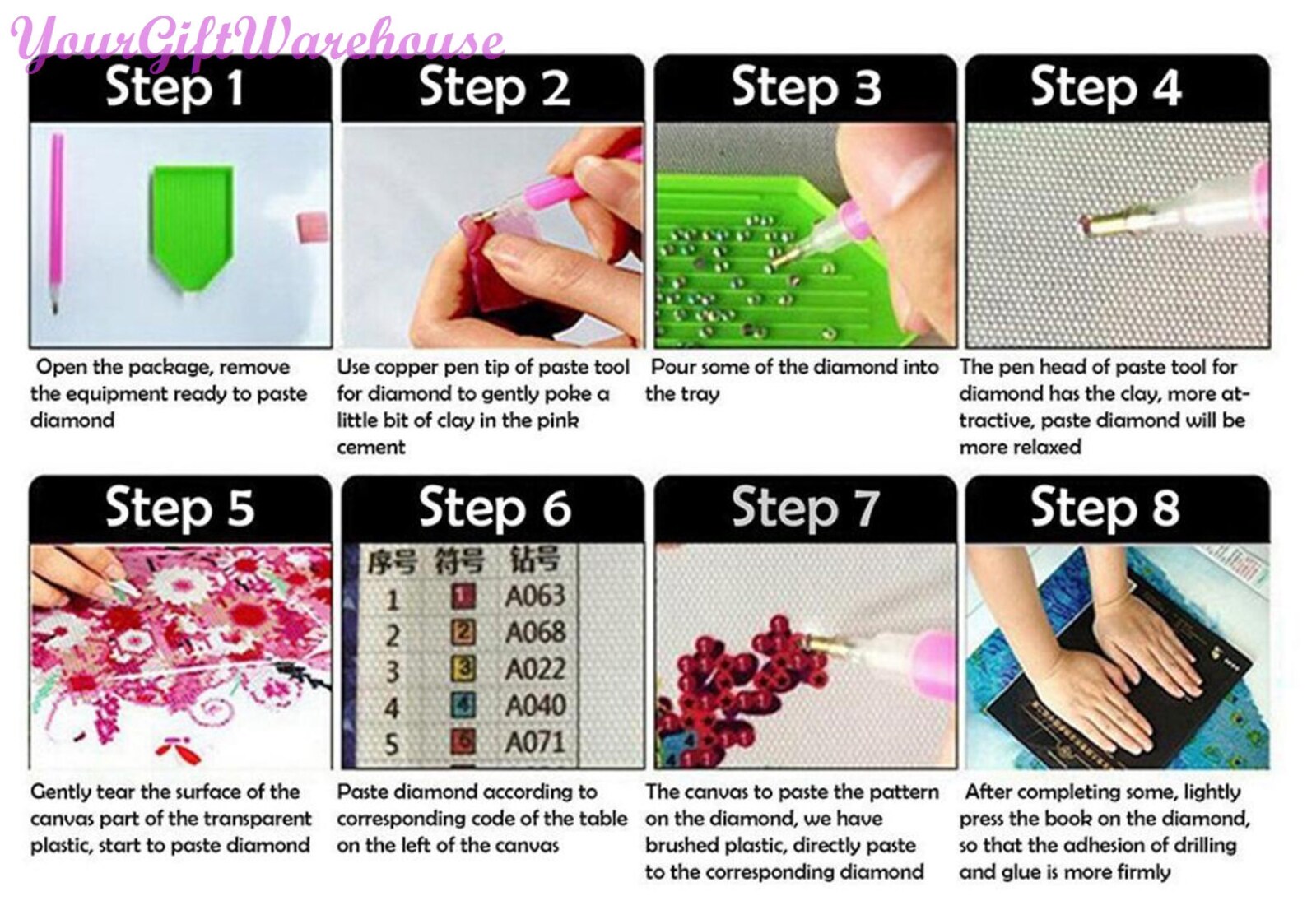 YourGiftWarehouse

Step 1

Open the package, remove the equipment ready to paste diamond

Step 2

Use copper pen tip of paste tool for diamond to gently poke a little bit of clay in the pink cement

Step 3

Pour some of the diamond into the tray

Step 4

The pen head of paste tool for diamond has the clay, more attractive, paste diamond will be more relaxed

Step 5

Gently tear the surface of the canvas part of the transparent plastic, start to paste diamond

Step 6

| 序号 | 符号 | 钻号 |
|---|---|---|
| 1 | 1 | A063 |
| 2 | 2 | A068 |
| 3 | 3 | A022 |
| 4 | 4 | A040 |
| 5 | 5 | A071 |

Paste diamond according to corresponding code of the table on the left of the canvas

Step 7

The canvas to paste the pattern on the diamond, we have brushed plastic, directly paste to the corresponding diamond

Step 8

After completing some, lightly press the book on the diamond, so that the adhesion of drilling and glue is more firmly