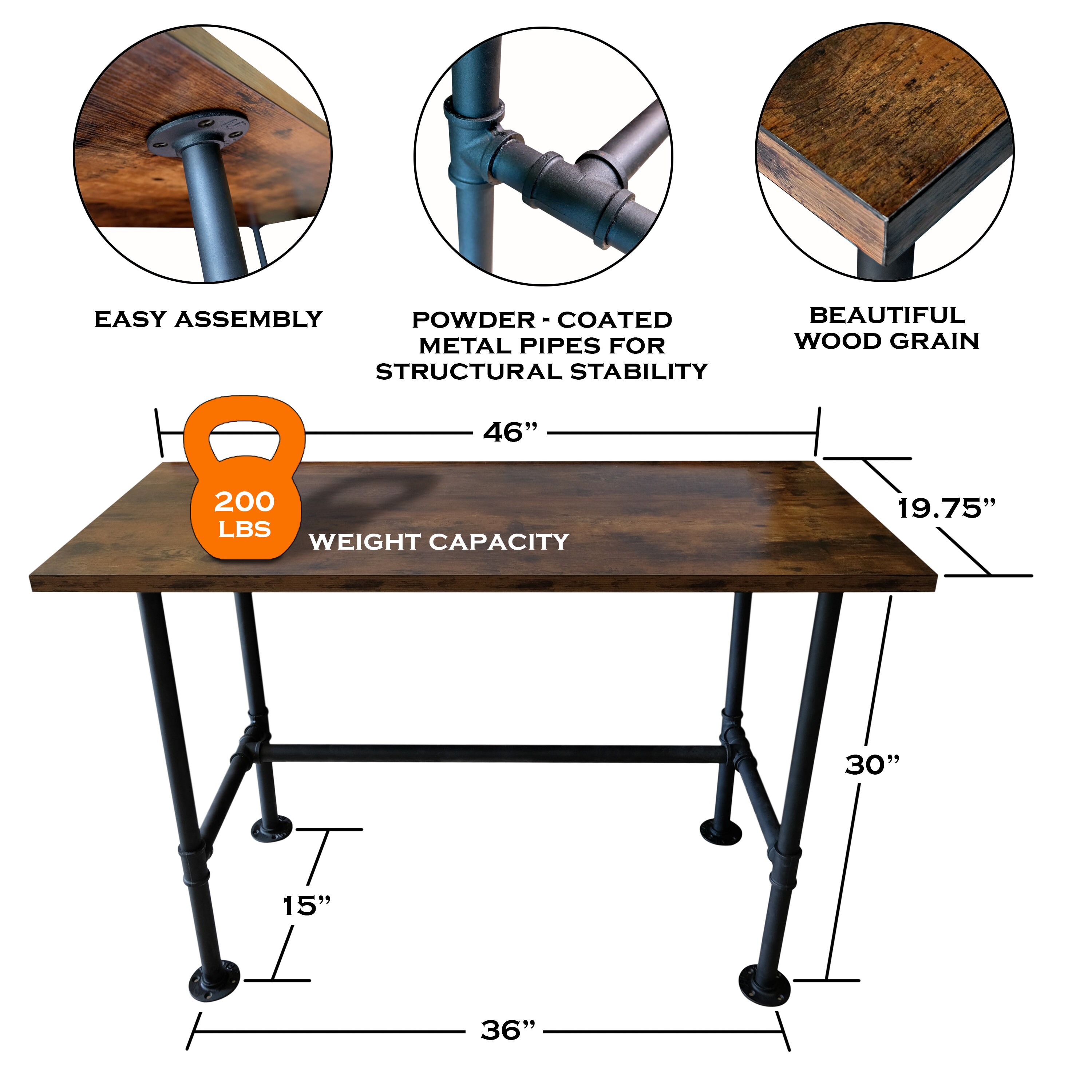 EASY ASSEMBLY

POWDER - COATED METAL PIPES FOR STRUCTURAL STABILITY

BEAUTIFUL WOOD GRAIN

46”

19.75”

200 LBS

WEIGHT CAPACITY

30”

15”

36”