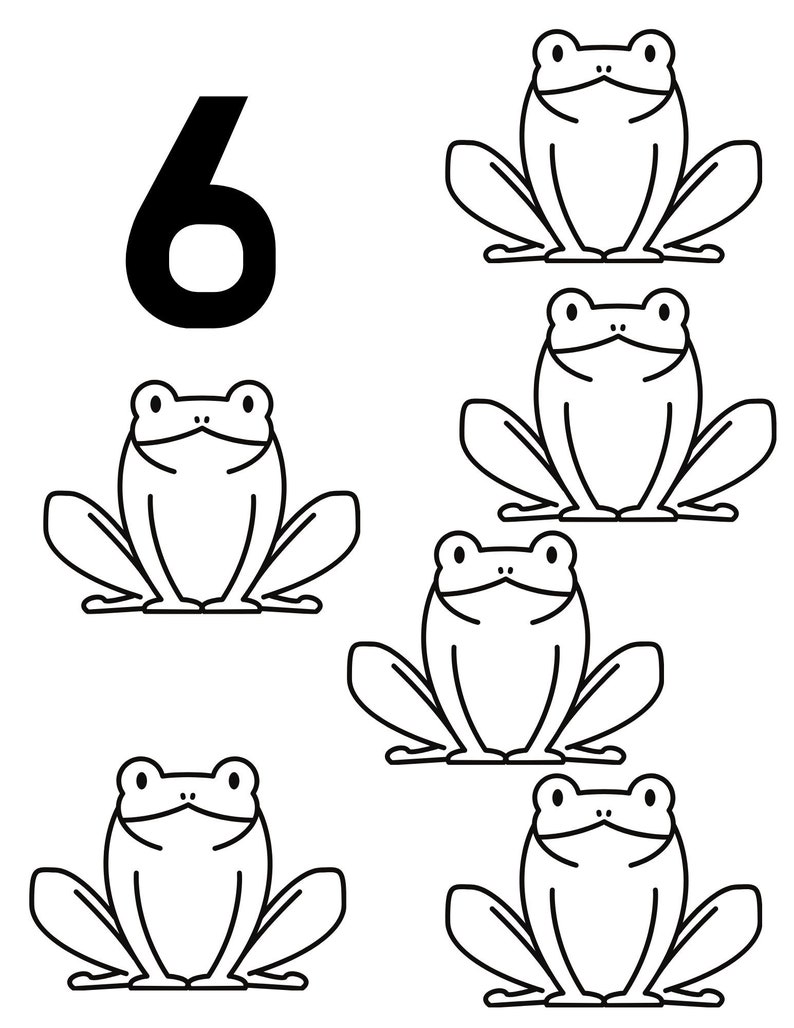 6