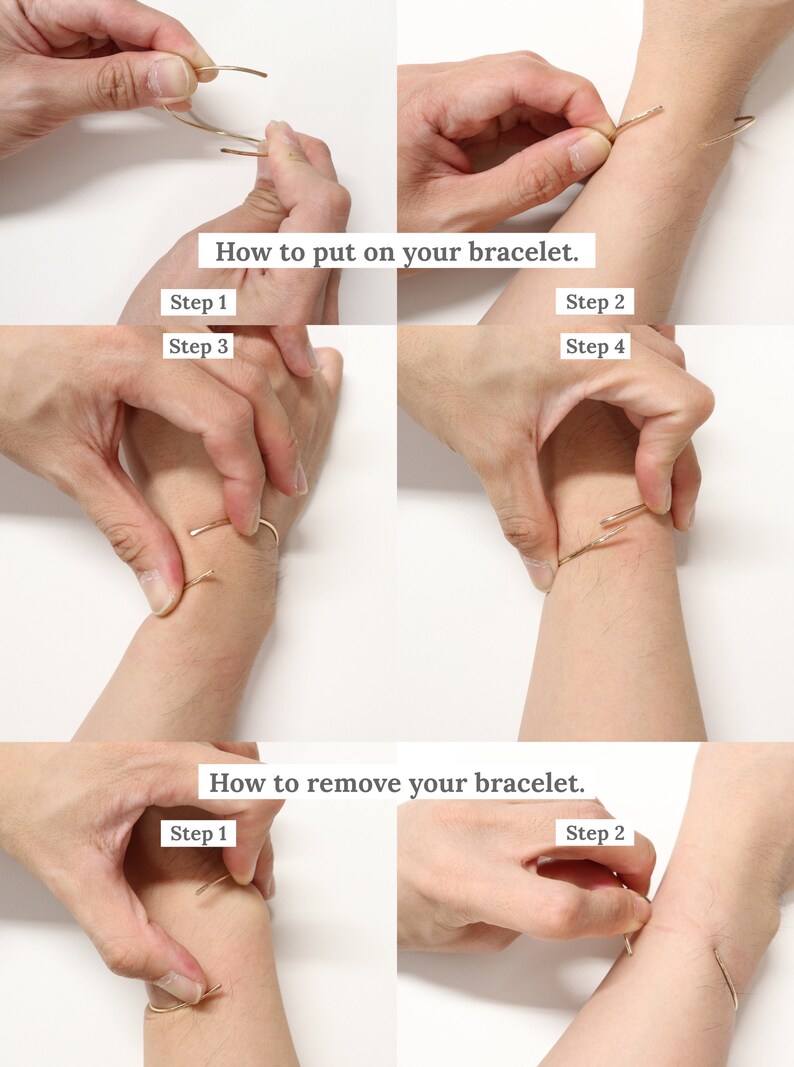 How to put on your bracelet.

Step 1

Step 2

Step 3

Step 4

How to remove your bracelet.

Step 1

Step 2