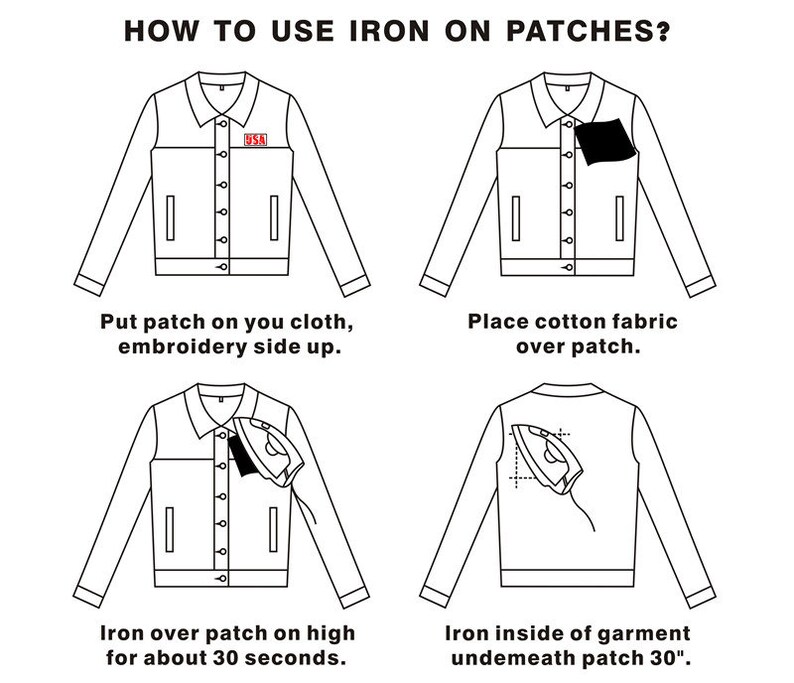 HOW TO USE IRON ON PATCHES?

USA

Put patch on you cloth, embroidery side up.

Place cotton fabric over patch.

Iron over patch on high for about 30 seconds.

Iron inside of garment undemeath patch 30".