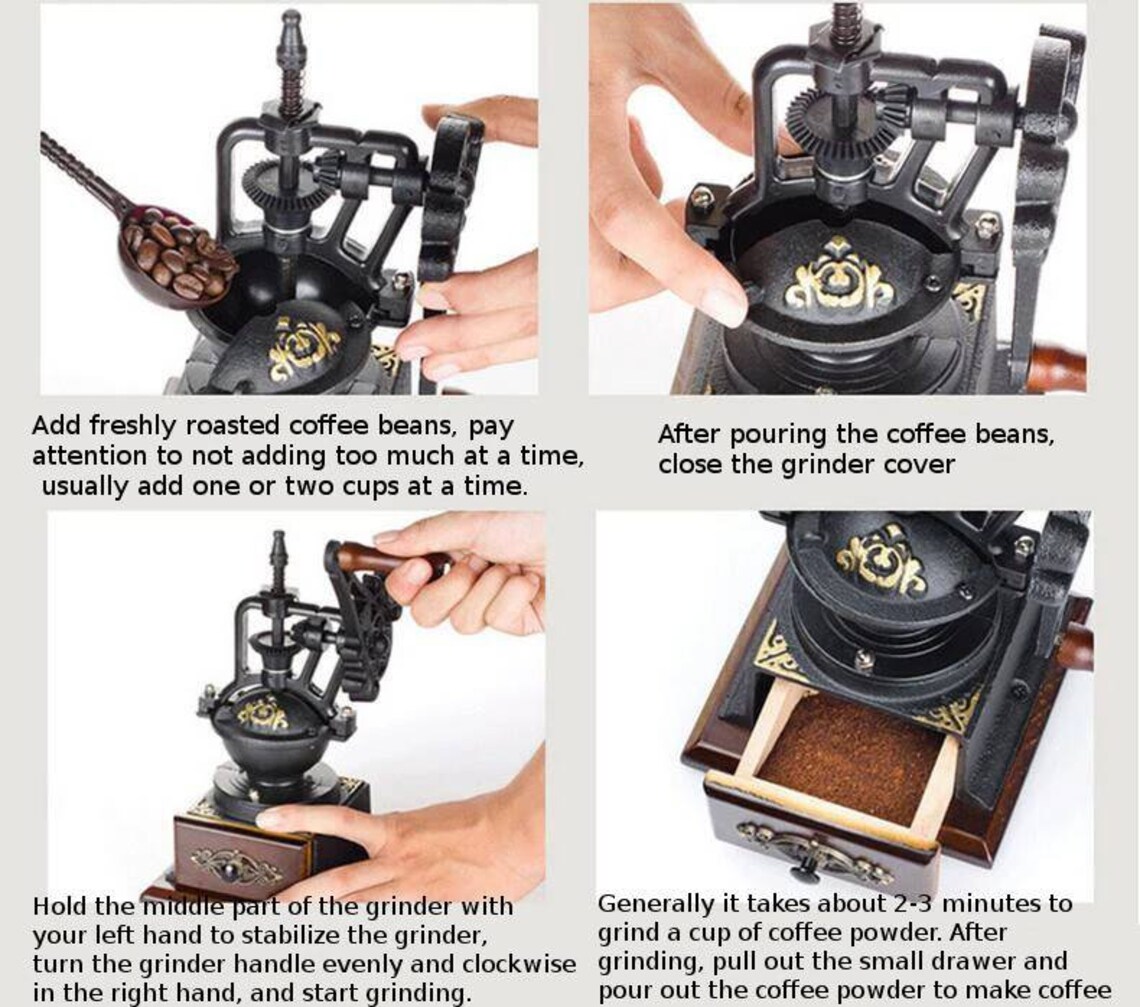 Add freshly roasted coffee beans, pay attention to not adding too much at a time, usually add one or two cups at a time.

After pouring the coffee beans, close the grinder cover

Hold the middle part of the grinder with your left hand to stabilize the grinder, turn the grinder handle evenly and clockwise in the right hand, and start grinding.

Generally it takes about 2-3 minutes to grind a cup of coffee powder. After grinding, pull out the small drawer and pour out the coffee powder to make coffee