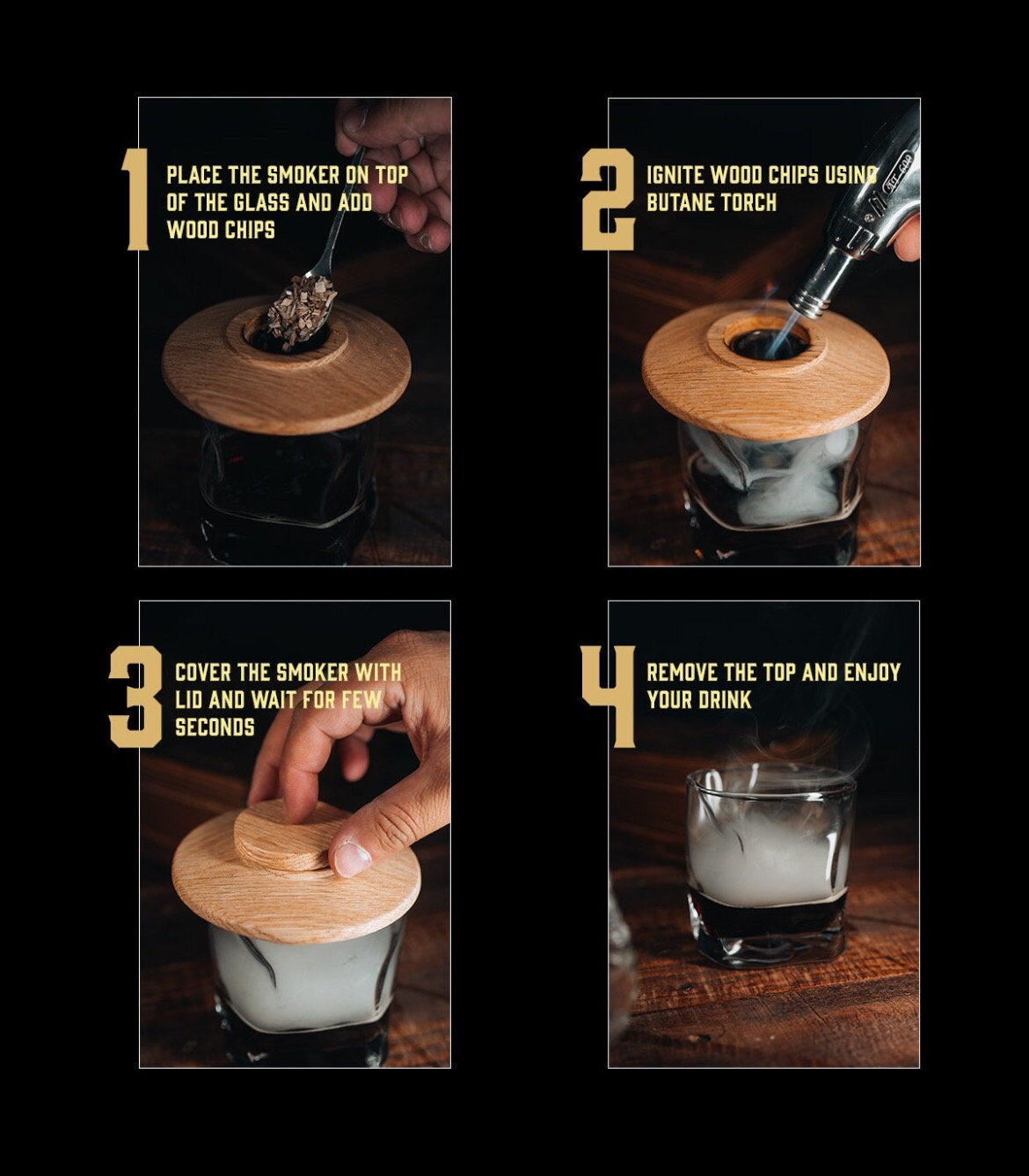 1 PLACE THE SMOKER ON TOP OF THE GLASS AND ADD WOOD CHIPS

2 IGNITE WOOD CHIPS USING BUTANE TORCH

3 COVER THE SMOKER WITH LID AND WAIT FOR FEW SECONDS

4 REMOVE THE TOP AND ENJOY YOUR DRINK