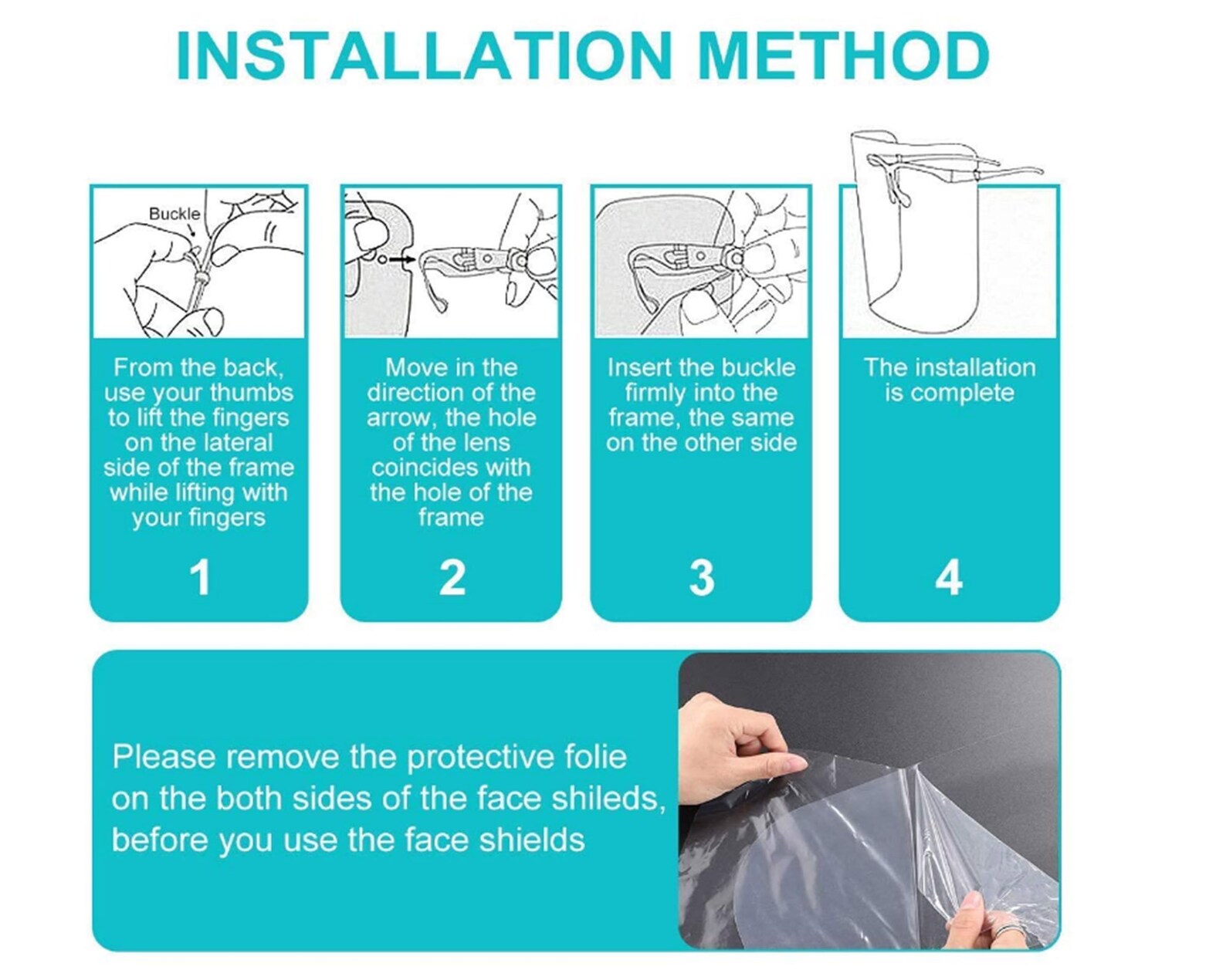 INSTALLATION METHOD

Buckle

From the back, use your thumbs to lift the fingers on the lateral side of the frame while lifting with your fingers

1

Move in the direction of the arrow, the hole of the lens coincides with the hole of the frame

2

Insert the buckle firmly into the frame, the same on the other side

3

The installation is complete

4

Please remove the protective folie on the both sides of the face shileds, before you use the face shields