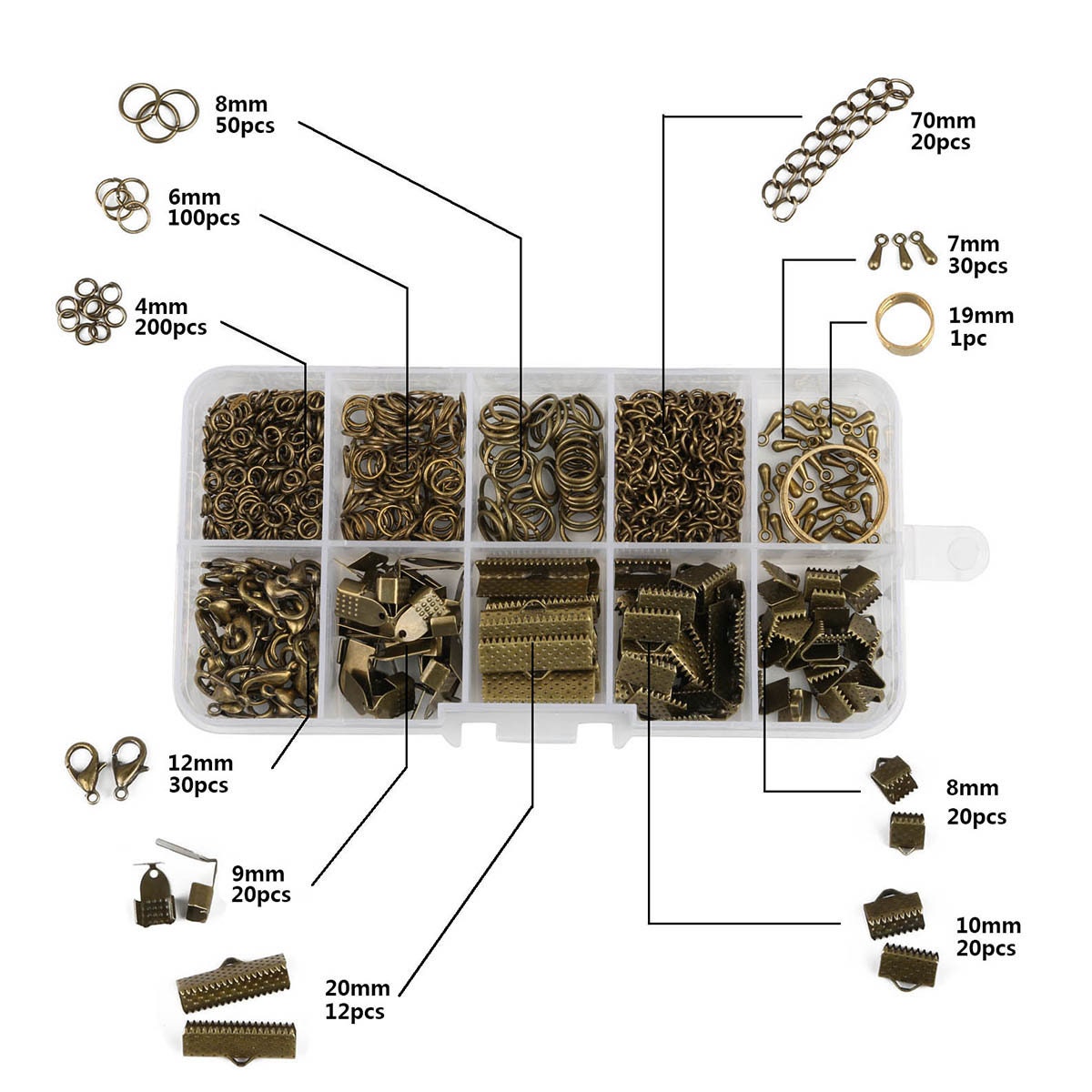 8mm
50pcs

6mm
100pcs

4mm
200pcs

70mm
20pcs

7mm
30pcs

19mm
1pc

12mm
30pcs

9mm
20pcs

20mm
12pcs

8mm
20pcs

10mm
20pcs