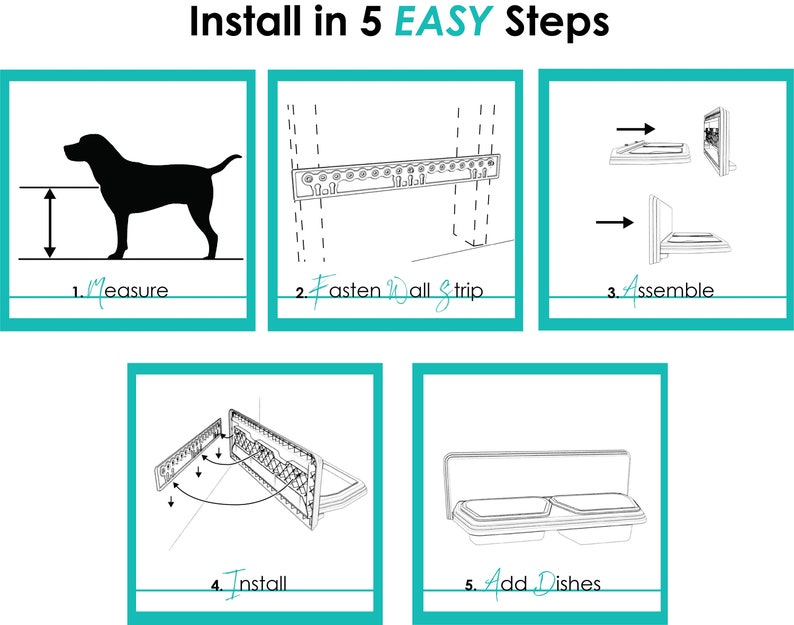 Install in 5 EASY Steps

1. Measure

2. Fasten Wall Strip

3. Assemble

4. Install

5. Add Dishes