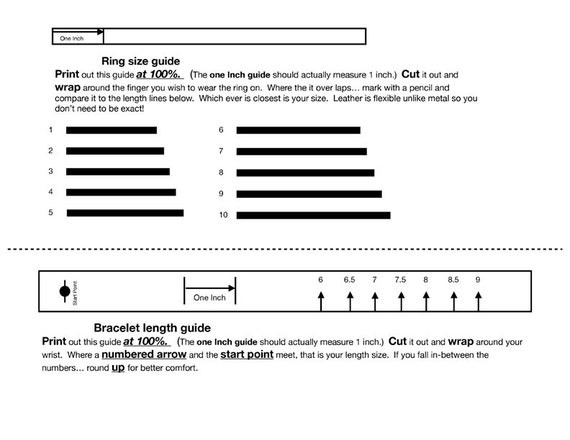 One Inch

Ring size guide

Print out this guide at 100%. (The one Inch guide should actually measure 1 inch.) Cut it out and wrap around the finger you wish to wear the ring on. Where the it over laps... mark with a pencil and compare it to the length lines below. Which ever is closest is your size. Leather is flexible unlike metal so you don't need to be exact!

1
2
3
4
5
6
7
8
9
10

Start Point

One Inch

6 6.5 7 7.5 8 8.5 9

Bracelet length guide

Print out this guide at 100%. (The one Inch guide should actually measure 1 inch.) Cut it out and wrap around your wrist. Where a numbered arrow and the start point meet, that is your length size. If you fall in-between the numbers... round up for better comfort.