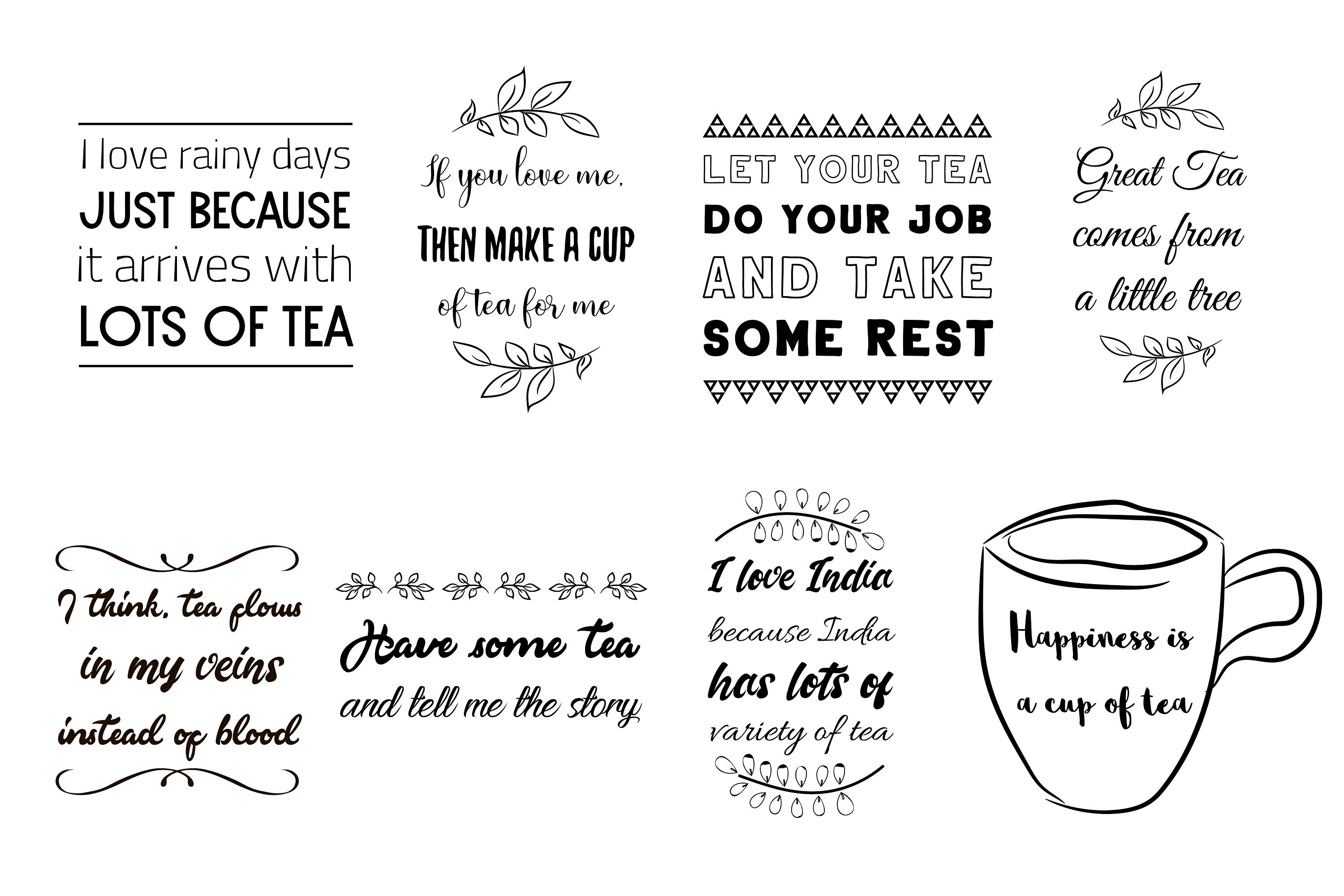 I love rainy days JUST BECAUSE it arrives with LOTS OF TEA

If you love me, THEN MAKE A CUP of tea for me

LET YOUR TEA DO YOUR JOB AND TAKE SOME REST

Great Tea comes from a little tree

I think, tea flows in my veins instead of blood

Have some tea and tell me the story

I love India because India has lots of variety of tea

Happiness is a cup of tea