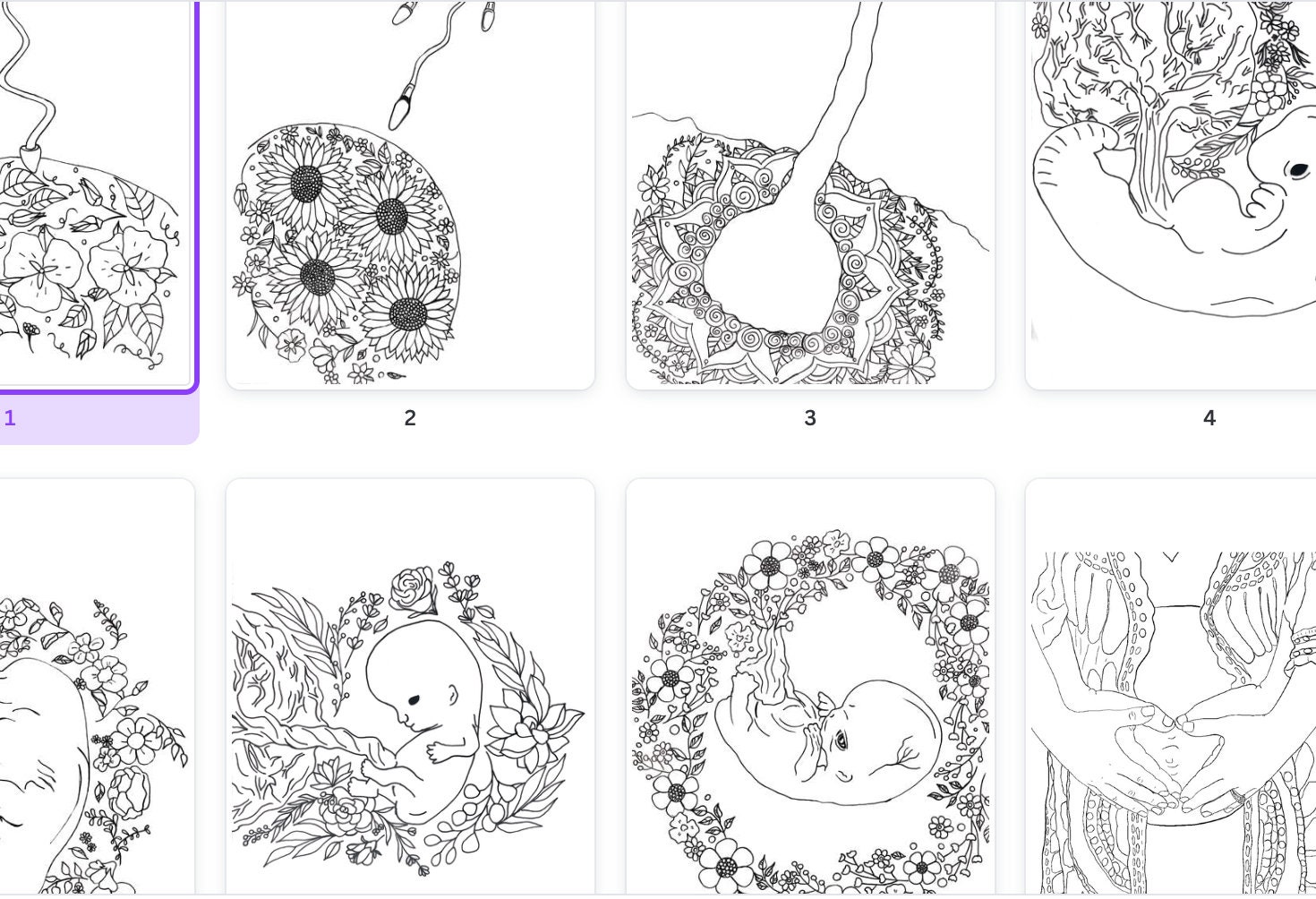 1

2

3

4