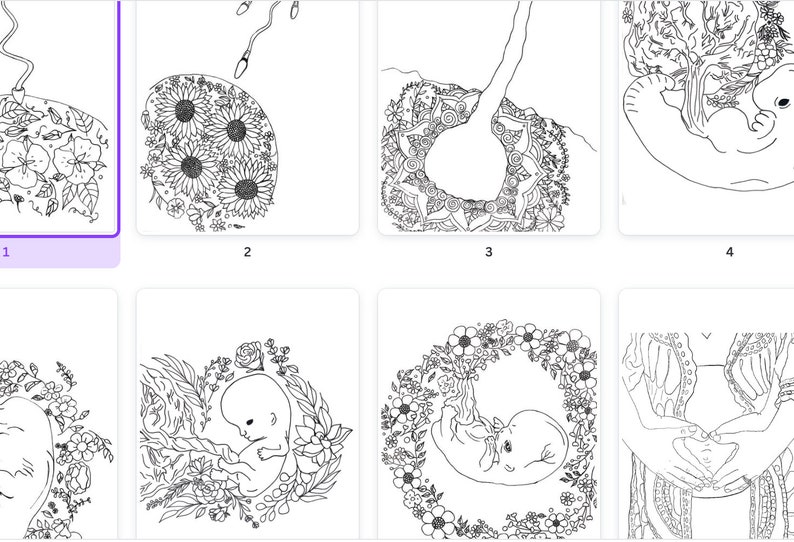 1

2

3

4