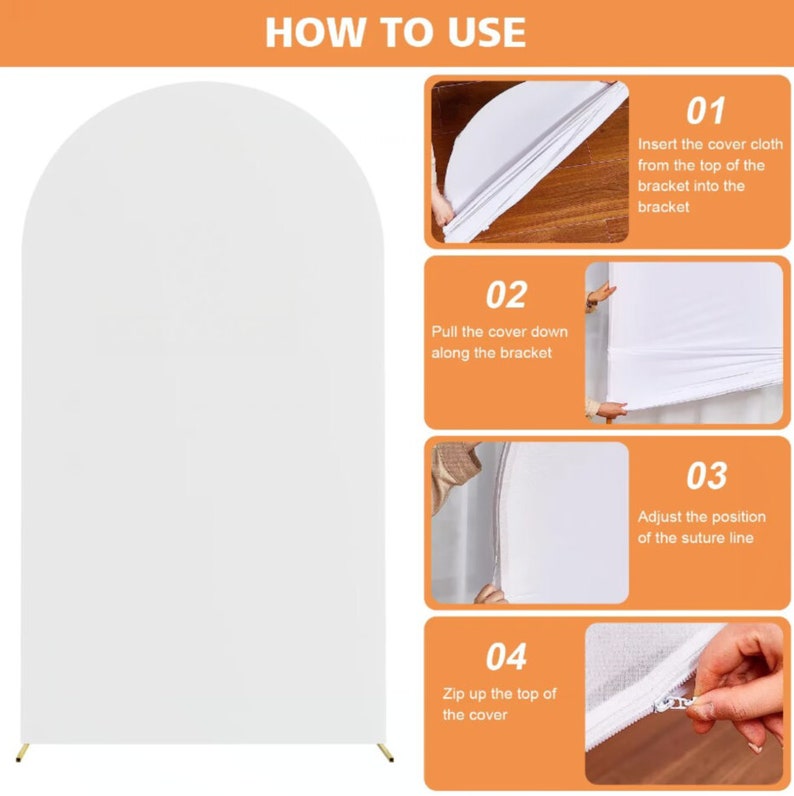 HOW TO USE

01
Insert the cover cloth from the top of the bracket into the bracket

02
Pull the cover down along the bracket

03
Adjust the position of the suture line

04
Zip up the top of the cover