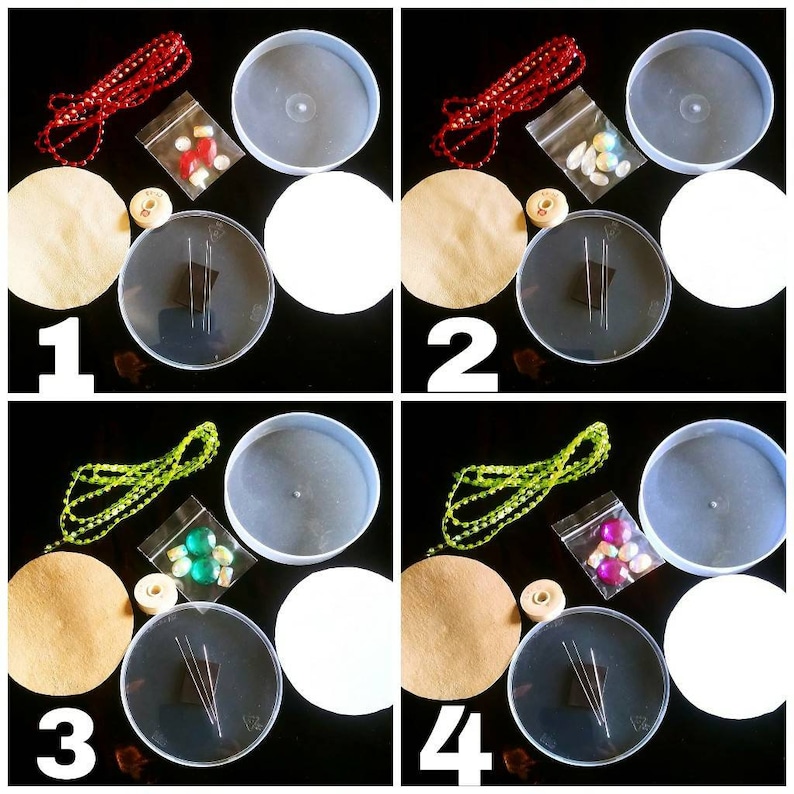 1

2

3

4