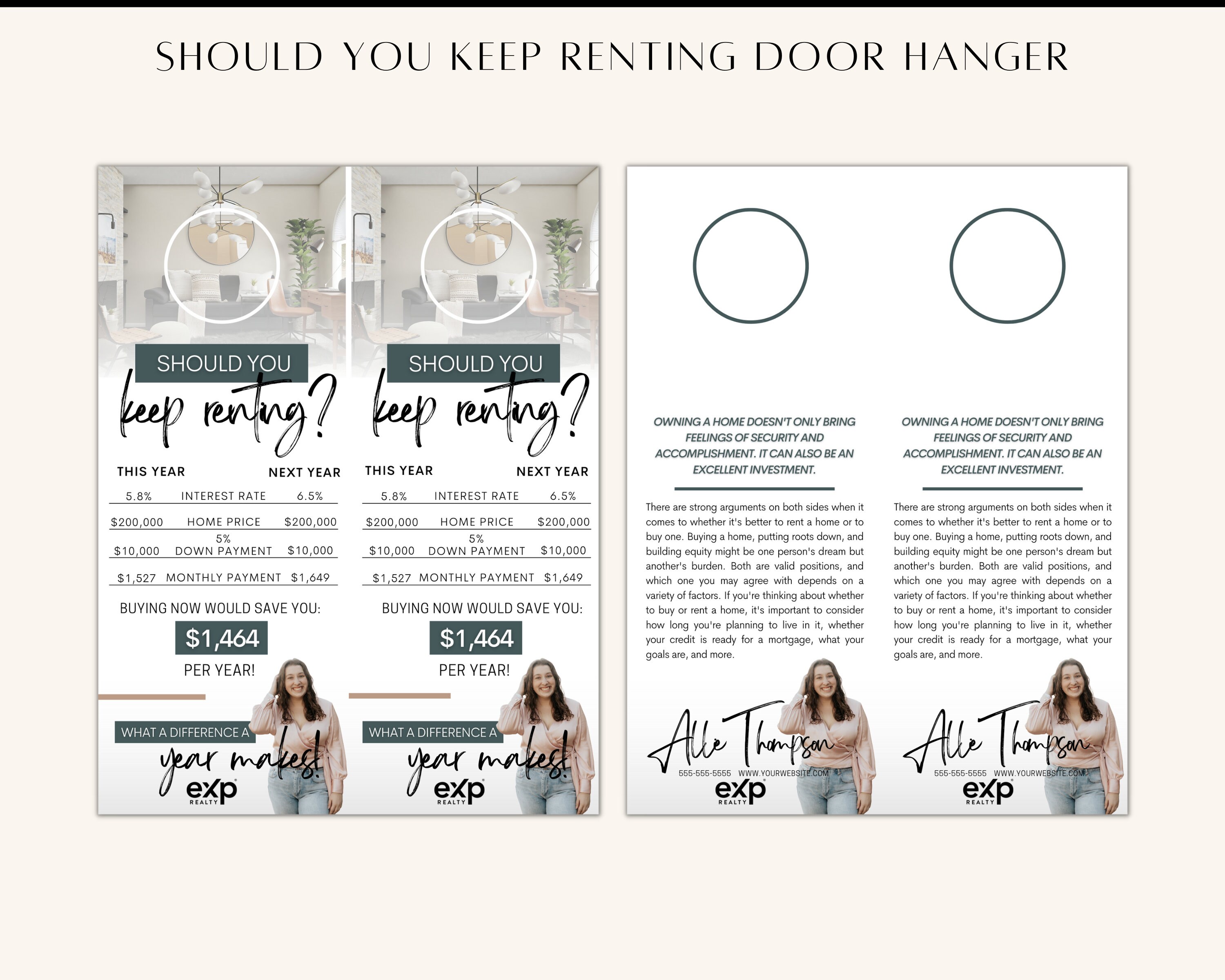 SHOULD YOU KEEP RENTING DOOR HANGER

SHOULD YOU
keep renting?

| THIS YEAR | | NEXT YEAR |
|---|---|---|
| 5.8% | INTEREST RATE | 6.5% |
| $200,000 | HOME PRICE | $200,000 |
| $10,000 | 5% DOWN PAYMENT | $10,000 |
| $1,527 | MONTHLY PAYMENT | $1,649 |

BUYING NOW WOULD SAVE YOU:
$1,464
PER YEAR!

WHAT A DIFFERENCE A
year makes!
eXp REALTY

SHOULD YOU
keep renting?

| THIS YEAR | | NEXT YEAR |
|---|---|---|
| 5.8% | INTEREST RATE | 6.5% |
| $200,000 | HOME PRICE | $200,000 |
| $10,000 | 5% DOWN PAYMENT | $10,000 |
| $1,527 | MONTHLY PAYMENT | $1,649 |

BUYING NOW WOULD SAVE YOU:
$1,464
PER YEAR!

WHAT A DIFFERENCE A
year makes!
eXp REALTY

OWNING A HOME DOESN'T ONLY BRING FEELINGS OF SECURITY AND ACCOMPLISHMENT. IT CAN ALSO BE AN EXCELLENT INVESTMENT.

There are strong arguments on both sides when it comes to whether it's better to rent a home or to buy one. Buying a home, putting roots down, and building equity might be one person's dream but another's burden. Both are valid positions, and which one you may agree with depends on a variety of factors. If you're thinking about whether to buy or rent a home, it's important to consider how long you're planning to live in it, whether your credit is ready for a mortgage, what your goals are, and more.

Allie Thompson
555-555-5555 WWW.YOURWEBSITE.COM
eXp REALTY

OWNING A HOME DOESN'T ONLY BRING FEELINGS OF SECURITY AND ACCOMPLISHMENT. IT CAN ALSO BE AN EXCELLENT INVESTMENT.

There are strong arguments on both sides when it comes to whether it's better to rent a home or to buy one. Buying a home, putting roots down, and building equity might be one person's dream but another's burden. Both are valid positions, and which one you may agree with depends on a variety of factors. If you're thinking about whether to buy or rent a home, it's important to consider how long you're planning to live in it, whether your credit is ready for a mortgage, what your goals are, and more.

Allie Thompson
555-555-5555 WWW.YOURWEBSITE.COM
eXp REALTY