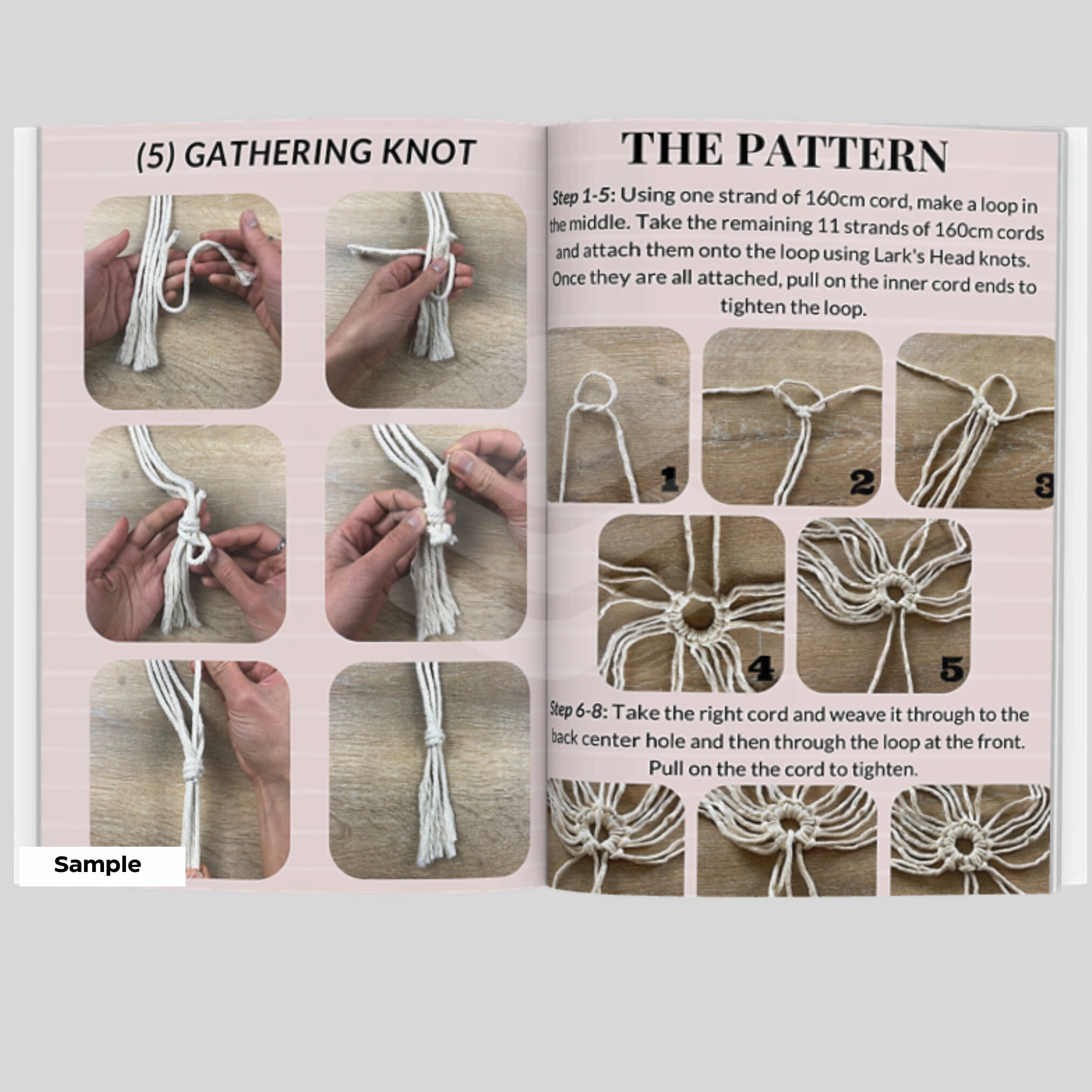 (5) GATHERING KNOT

Sample

THE PATTERN

Step 1-5: Using one strand of 160cm cord, make a loop in the middle. Take the remaining 11 strands of 160cm cords and attach them onto the loop using Lark's Head knots. Once they are all attached, pull on the inner cord ends to tighten the loop.

1

2

3

4

5

Step 6-8: Take the right cord and weave it through to the back center hole and then through the loop at the front. Pull on the the cord to tighten.