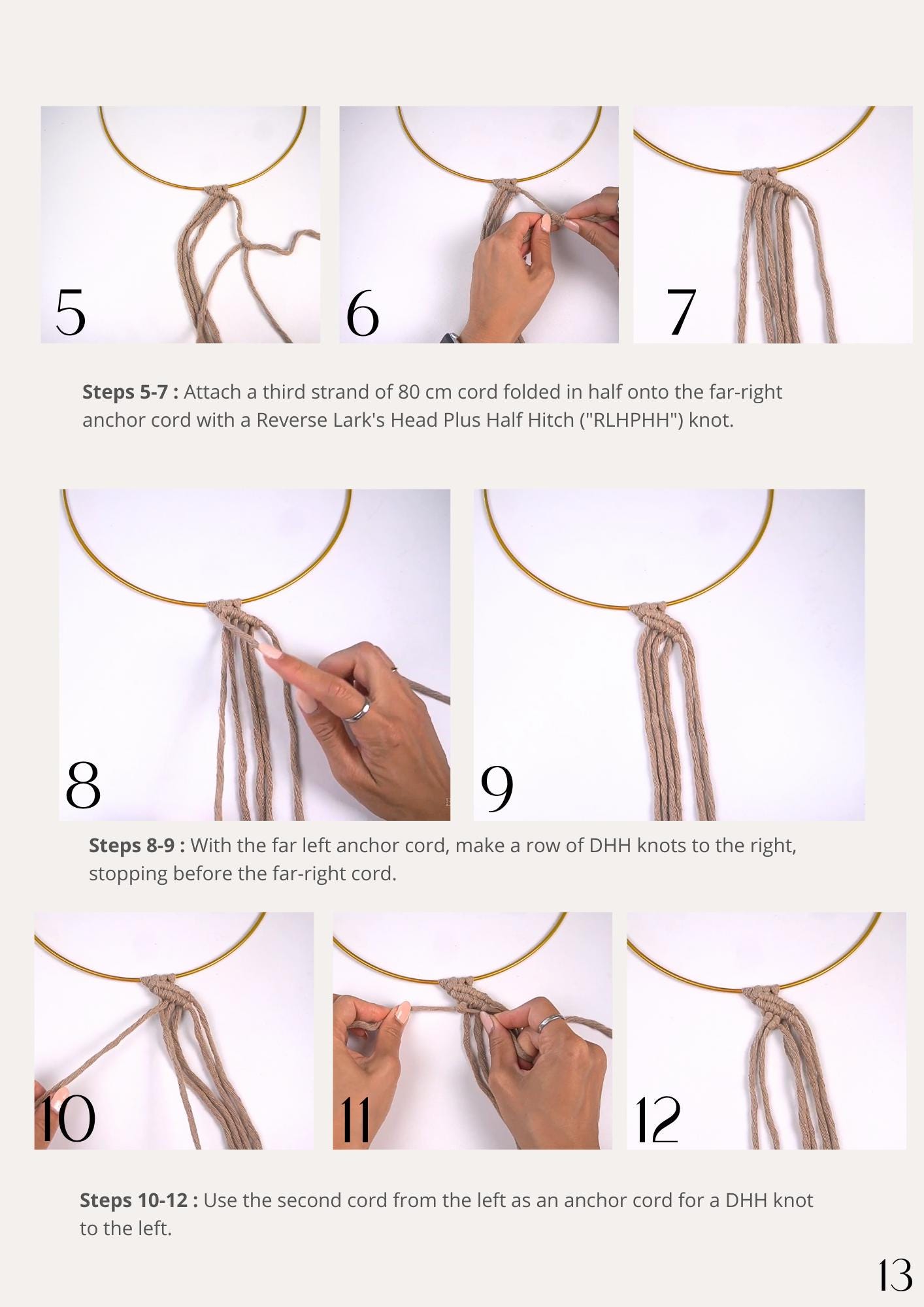 5

6

7

Steps 5-7 : Attach a third strand of 80 cm cord folded in half onto the far-right anchor cord with a Reverse Lark's Head Plus Half Hitch ("RLHPHH") knot.

8

9

Steps 8-9 : With the far left anchor cord, make a row of DHH knots to the right, stopping before the far-right cord.

10

11

12

Steps 10-12 : Use the second cord from the left as an anchor cord for a DHH knot to the left.

13