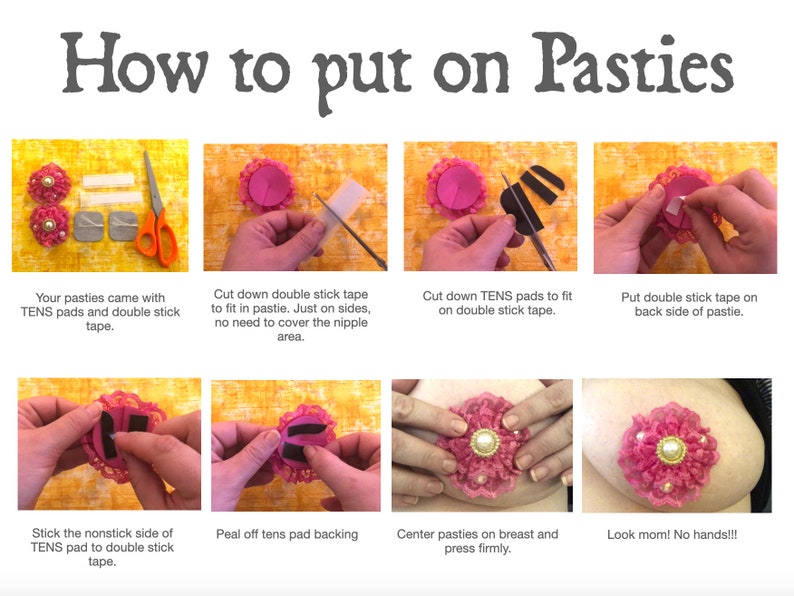 How to put on Pasties

Your pasties came with TENS pads and double stick tape.

Cut down double stick tape to fit in pastie. Just on sides, no need to cover the nipple area.

Cut down TENS pads to fit on double stick tape.

Put double stick tape on back side of pastie.

Stick the nonstick side of TENS pad to double stick tape.

Peal off tens pad backing

Center pasties on breast and press firmly.

Look mom! No hands!!!