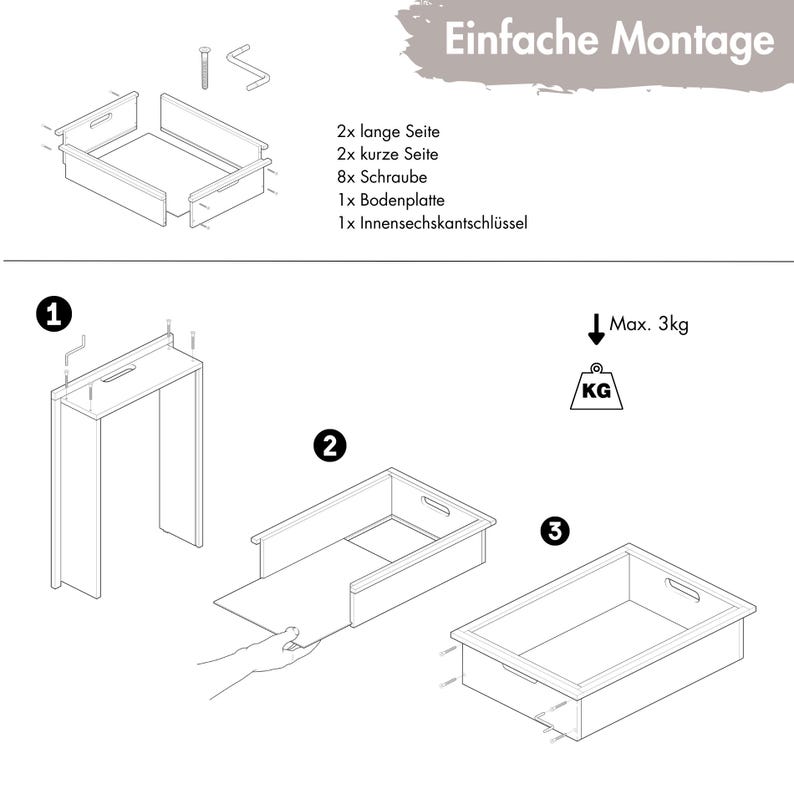 Einfache Montage

2x lange Seite
2x kurze Seite
8x Schraube
1x Bodenplatte
1x Innensechskantschlüssel

1

Max. 3kg

KG

2

3