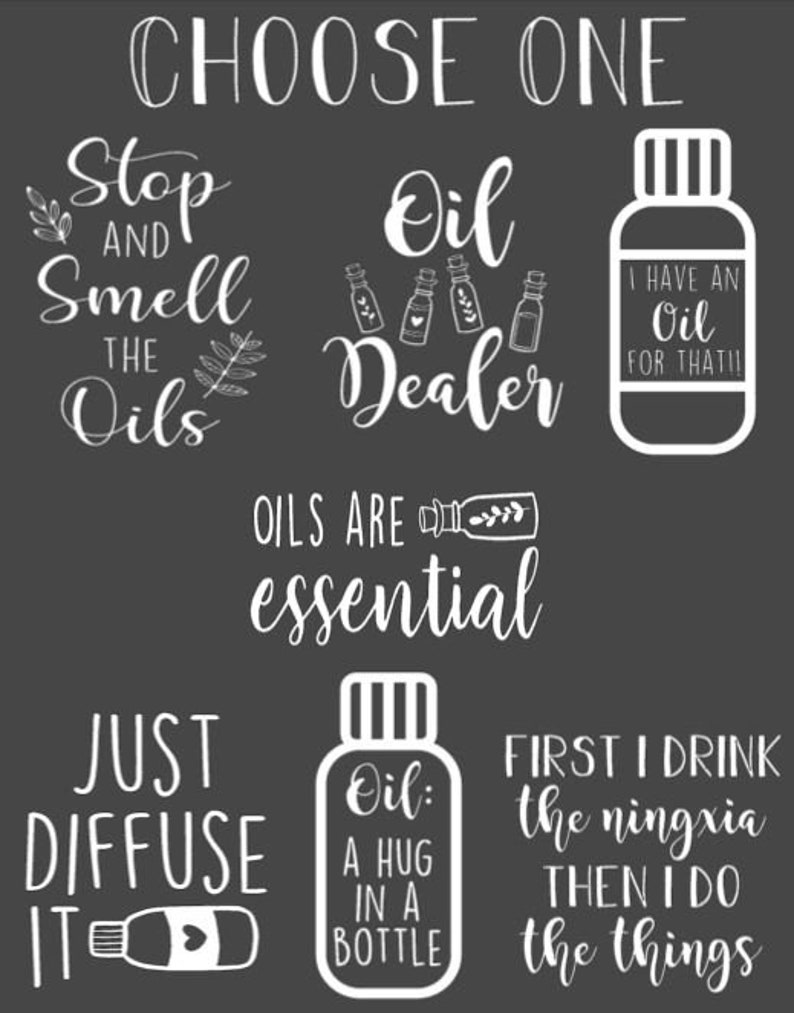 CHOOSE ONE

Stop AND Smell THE Oils

Oil Dealer

I HAVE AN Oil FOR THAT!!

OILS ARE essential

JUST DIFFUSE IT

Oil: A HUG IN A BOTTLE

FIRST I DRINK the ningxia THEN I DO the things