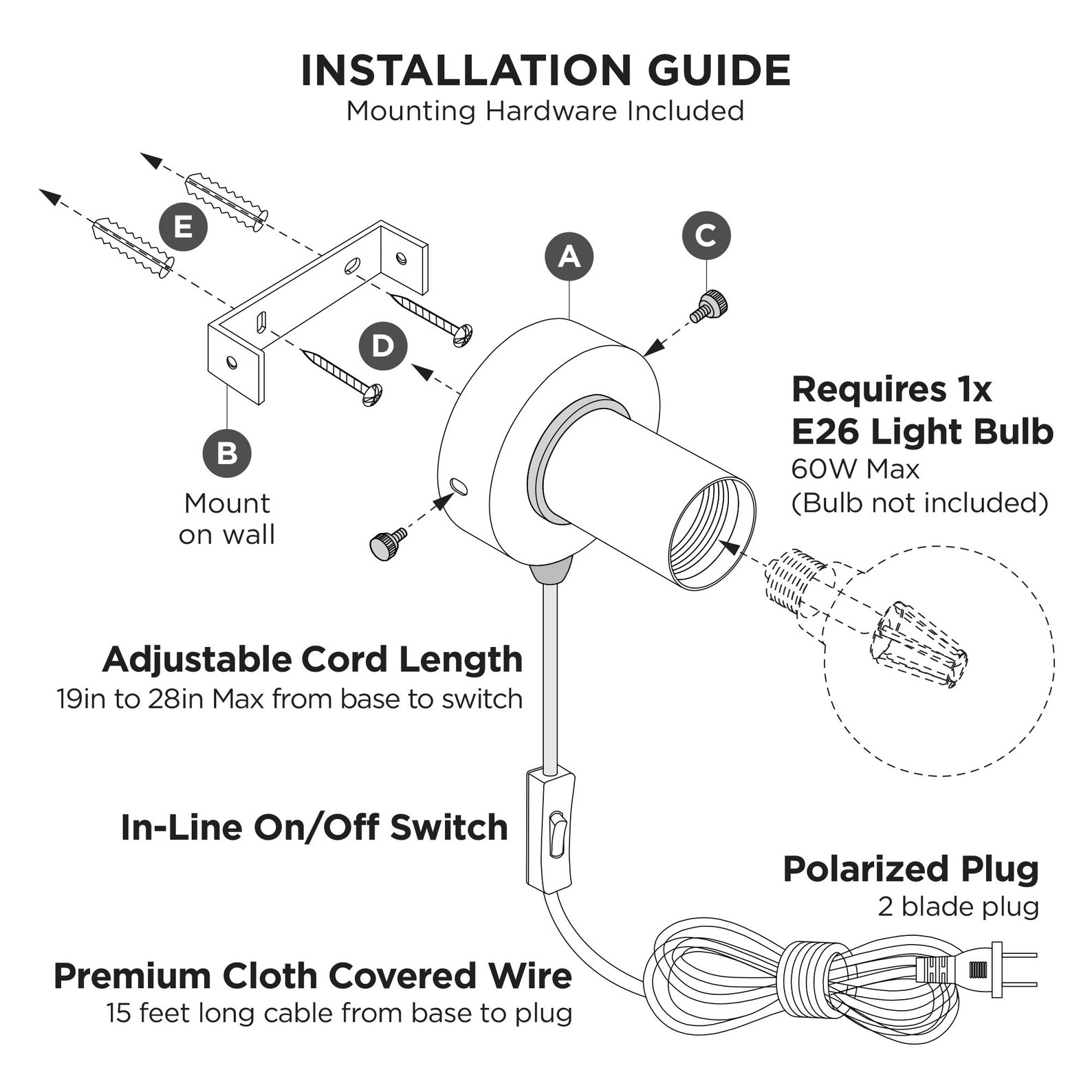 INSTALLATION GUIDE
Mounting Hardware Included

E

A

C

D

B

Mount on wall

Requires 1x E26 Light Bulb
60W Max
(Bulb not included)

Adjustable Cord Length
19in to 28in Max from base to switch

In-Line On/Off Switch

Polarized Plug
2 blade plug

Premium Cloth Covered Wire
15 feet long cable from base to plug